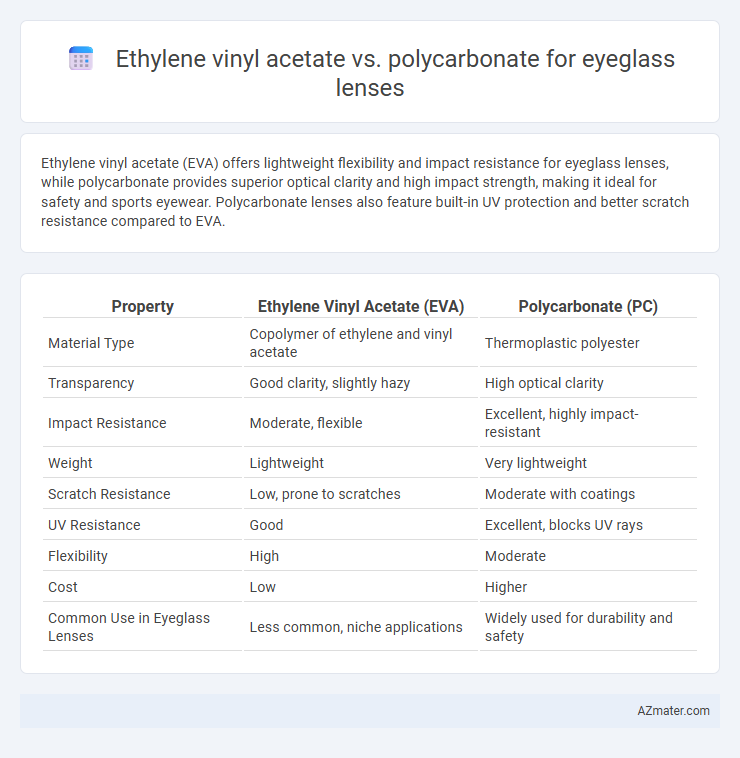 Ethylene vinyl acetate vs. polycarbonate for eyeglass lenses

Ethylene vinyl acetate (EVA) offers lightweight flexibility and impact resistance for eyeglass lenses, while polycarbonate provides superior optical clarity and high impact strength, making it ideal for safety and sports eyewear. Polycarbonate lenses also feature built-in UV protection and better scratch resistance compared to EVA.

| Property | Ethylene Vinyl Acetate (EVA) | Polycarbonate (PC) |
|---|---|---|
| Material Type | Copolymer of ethylene and vinyl acetate | Thermoplastic polyester |
| Transparency | Good clarity, slightly hazy | High optical clarity |
| Impact Resistance | Moderate, flexible | Excellent, highly impact-resistant |
| Weight | Lightweight | Very lightweight |
| Scratch Resistance | Low, prone to scratches | Moderate with coatings |
| UV Resistance | Good | Excellent, blocks UV rays |
| Flexibility | High | Moderate |
| Cost | Low | Higher |
| Common Use in Eyeglass Lenses | Less common, niche applications | Widely used for durability and safety |

AZmater.com