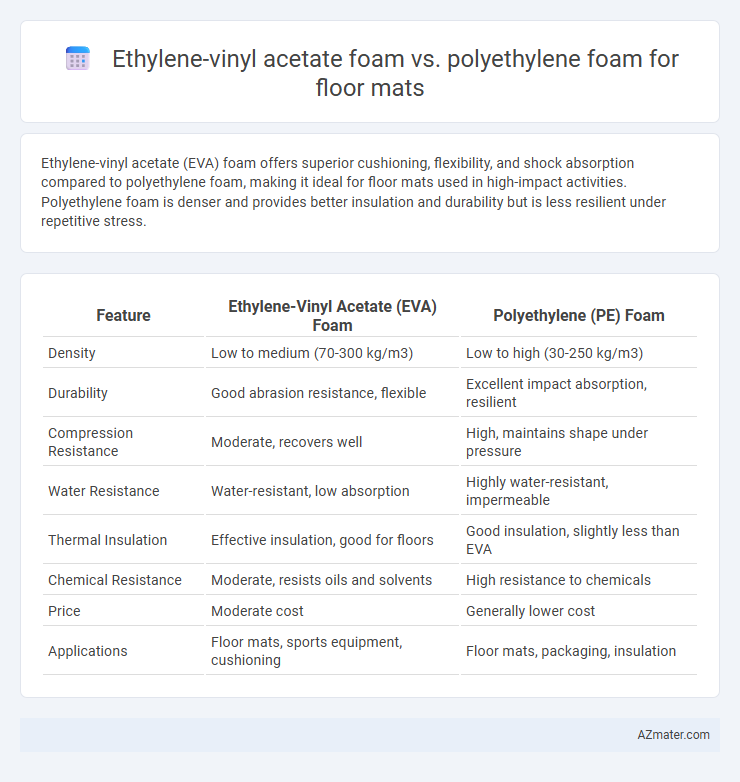 Ethylene-vinyl acetate foam vs. polyethylene foam for floor mats

Ethylene-vinyl acetate (EVA) foam offers superior cushioning, flexibility, and shock absorption compared to polyethylene foam, making it ideal for floor mats used in high-impact activities. Polyethylene foam is denser and provides better insulation and durability but is less resilient under repetitive stress.

| Feature | Ethylene-Vinyl Acetate (EVA) Foam | Polyethylene (PE) Foam |
|---|---|---|
| Density | Low to medium (70-300 kg/m3) | Low to high (30-250 kg/m3) |
| Durability | Good abrasion resistance, flexible | Excellent impact absorption, resilient |
| Compression Resistance | Moderate, recovers well | High, maintains shape under pressure |
| Water Resistance | Water-resistant, low absorption | Highly water-resistant, impermeable |
| Thermal Insulation | Effective insulation, good for floors | Good insulation, slightly less than EVA |
| Chemical Resistance | Moderate, resists oils and solvents | High resistance to chemicals |
| Price | Moderate cost | Generally lower cost |
| Applications | Floor mats, sports equipment, cushioning | Floor mats, packaging, insulation |

AZmater.com