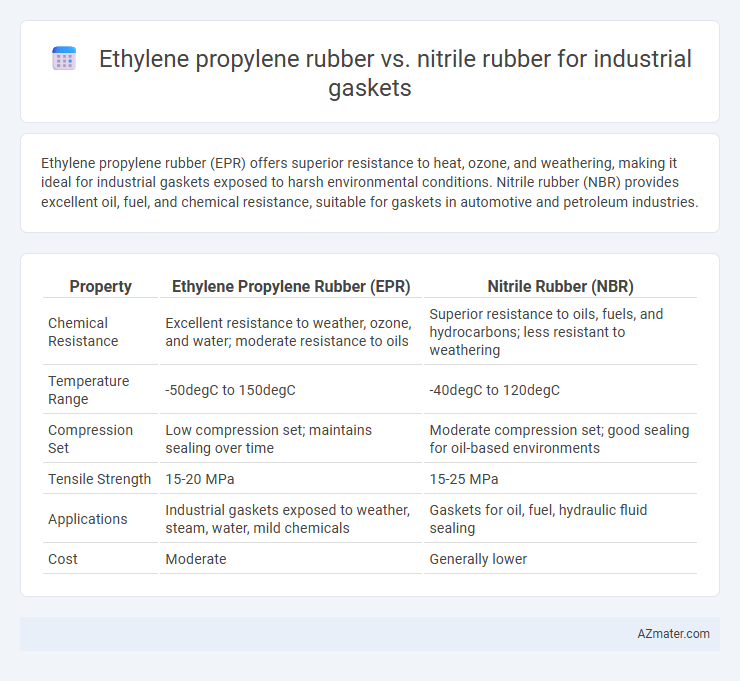 Ethylene propylene rubber vs. nitrile rubber for industrial gaskets

Ethylene propylene rubber (EPR) offers superior resistance to heat, ozone, and weathering, making it ideal for industrial gaskets exposed to harsh environmental conditions. Nitrile rubber (NBR) provides excellent oil, fuel, and chemical resistance, suitable for gaskets in automotive and petroleum industries.

| Property | Ethylene Propylene Rubber (EPR) | Nitrile Rubber (NBR) |
|---|---|---|
| Chemical Resistance | Excellent resistance to weather, ozone, and water; moderate resistance to oils | Superior resistance to oils, fuels, and hydrocarbons; less resistant to weathering |
| Temperature Range | -50degC to 150degC | -40degC to 120degC |
| Compression Set | Low compression set; maintains sealing over time | Moderate compression set; good sealing for oil-based environments |
| Tensile Strength | 15-20 MPa | 15-25 MPa |
| Applications | Industrial gaskets exposed to weather, steam, water, mild chemicals | Gaskets for oil, fuel, hydraulic fluid sealing |
| Cost | Moderate | Generally lower |

AZmater.com