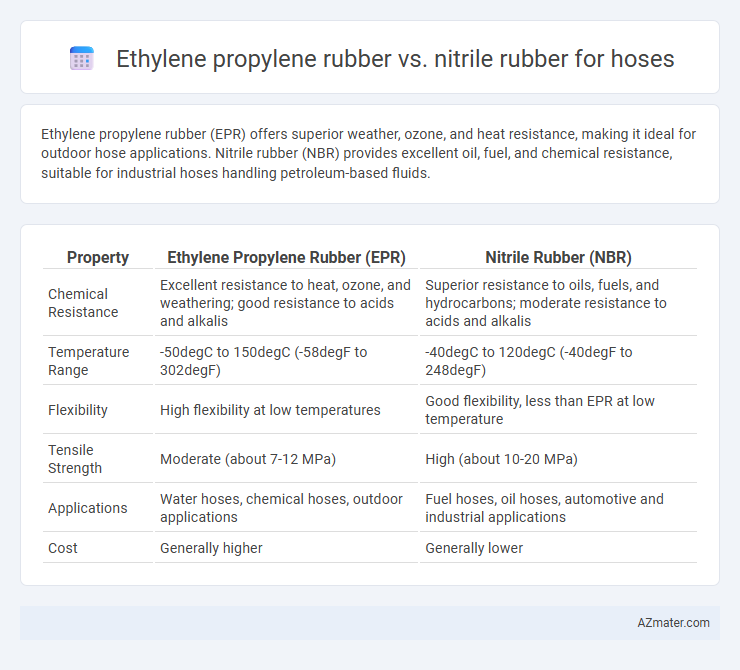 Ethylene propylene rubber vs. nitrile rubber for hoses

Ethylene propylene rubber (EPR) offers superior weather, ozone, and heat resistance, making it ideal for outdoor hose applications. Nitrile rubber (NBR) provides excellent oil, fuel, and chemical resistance, suitable for industrial hoses handling petroleum-based fluids.

| Property | Ethylene Propylene Rubber (EPR) | Nitrile Rubber (NBR) |
|---|---|---|
| Chemical Resistance | Excellent resistance to heat, ozone, and weathering; good resistance to acids and alkalis | Superior resistance to oils, fuels, and hydrocarbons; moderate resistance to acids and alkalis |
| Temperature Range | -50degC to 150degC (-58degF to 302degF) | -40degC to 120degC (-40degF to 248degF) |
| Flexibility | High flexibility at low temperatures | Good flexibility, less than EPR at low temperature |
| Tensile Strength | Moderate (about 7-12 MPa) | High (about 10-20 MPa) |
| Applications | Water hoses, chemical hoses, outdoor applications | Fuel hoses, oil hoses, automotive and industrial applications |
| Cost | Generally higher | Generally lower |

AZmater.com