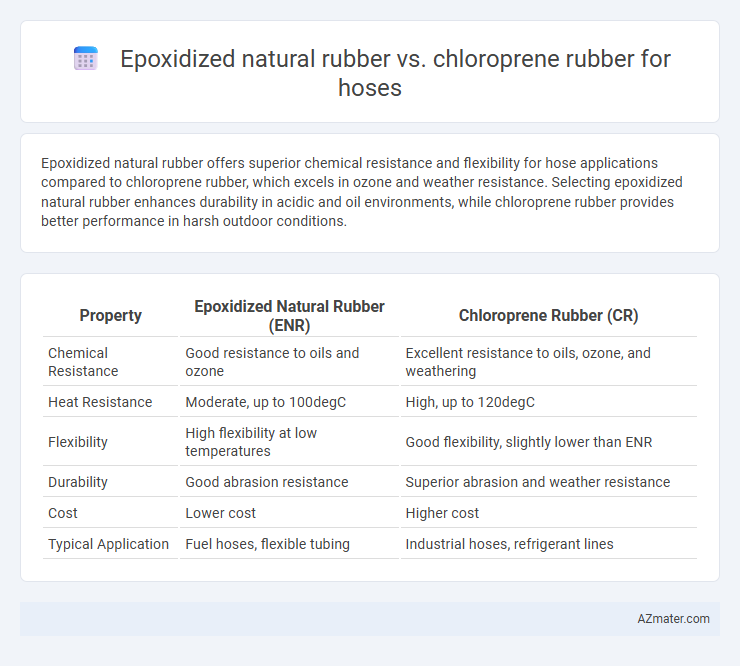 Epoxidized natural rubber vs. chloroprene rubber for hoses

Epoxidized natural rubber offers superior chemical resistance and flexibility for hose applications compared to chloroprene rubber, which excels in ozone and weather resistance. Selecting epoxidized natural rubber enhances durability in acidic and oil environments, while chloroprene rubber provides better performance in harsh outdoor conditions.

| Property | Epoxidized Natural Rubber (ENR) | Chloroprene Rubber (CR) |
|---|---|---|
| Chemical Resistance | Good resistance to oils and ozone | Excellent resistance to oils, ozone, and weathering |
| Heat Resistance | Moderate, up to 100degC | High, up to 120degC |
| Flexibility | High flexibility at low temperatures | Good flexibility, slightly lower than ENR |
| Durability | Good abrasion resistance | Superior abrasion and weather resistance |
| Cost | Lower cost | Higher cost |
| Typical Application | Fuel hoses, flexible tubing | Industrial hoses, refrigerant lines |

AZmater.com