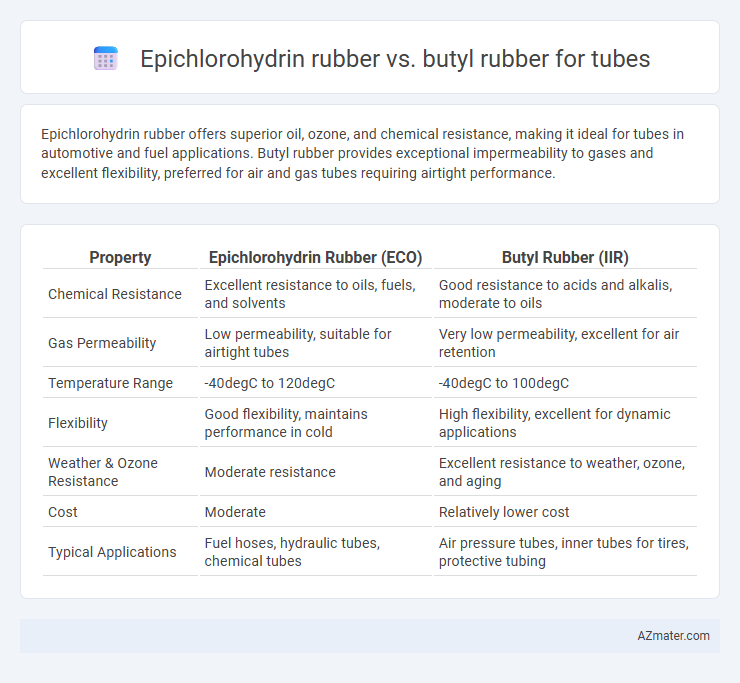 Epichlorohydrin rubber vs. butyl rubber for tubes

Epichlorohydrin rubber offers superior oil, ozone, and chemical resistance, making it ideal for tubes in automotive and fuel applications. Butyl rubber provides exceptional impermeability to gases and excellent flexibility, preferred for air and gas tubes requiring airtight performance.

| Property | Epichlorohydrin Rubber (ECO) | Butyl Rubber (IIR) |
|---|---|---|
| Chemical Resistance | Excellent resistance to oils, fuels, and solvents | Good resistance to acids and alkalis, moderate to oils |
| Gas Permeability | Low permeability, suitable for airtight tubes | Very low permeability, excellent for air retention |
| Temperature Range | -40degC to 120degC | -40degC to 100degC |
| Flexibility | Good flexibility, maintains performance in cold | High flexibility, excellent for dynamic applications |
| Weather & Ozone Resistance | Moderate resistance | Excellent resistance to weather, ozone, and aging |
| Cost | Moderate | Relatively lower cost |
| Typical Applications | Fuel hoses, hydraulic tubes, chemical tubes | Air pressure tubes, inner tubes for tires, protective tubing |

AZmater.com