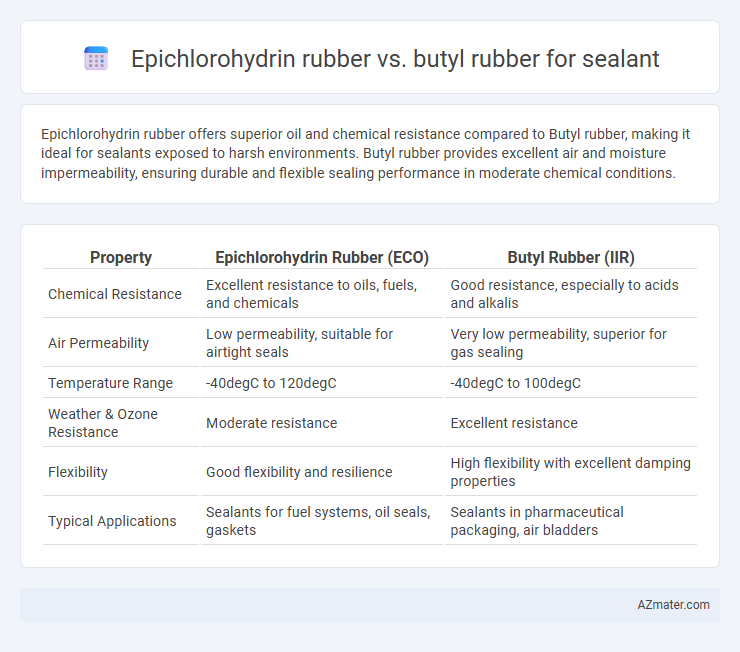 Epichlorohydrin rubber vs. butyl rubber for sealant

Epichlorohydrin rubber offers superior oil and chemical resistance compared to Butyl rubber, making it ideal for sealants exposed to harsh environments. Butyl rubber provides excellent air and moisture impermeability, ensuring durable and flexible sealing performance in moderate chemical conditions.

| Property | Epichlorohydrin Rubber (ECO) | Butyl Rubber (IIR) |
|---|---|---|
| Chemical Resistance | Excellent resistance to oils, fuels, and chemicals | Good resistance, especially to acids and alkalis |
| Air Permeability | Low permeability, suitable for airtight seals | Very low permeability, superior for gas sealing |
| Temperature Range | -40degC to 120degC | -40degC to 100degC |
| Weather & Ozone Resistance | Moderate resistance | Excellent resistance |
| Flexibility | Good flexibility and resilience | High flexibility with excellent damping properties |
| Typical Applications | Sealants for fuel systems, oil seals, gaskets | Sealants in pharmaceutical packaging, air bladders |

AZmater.com