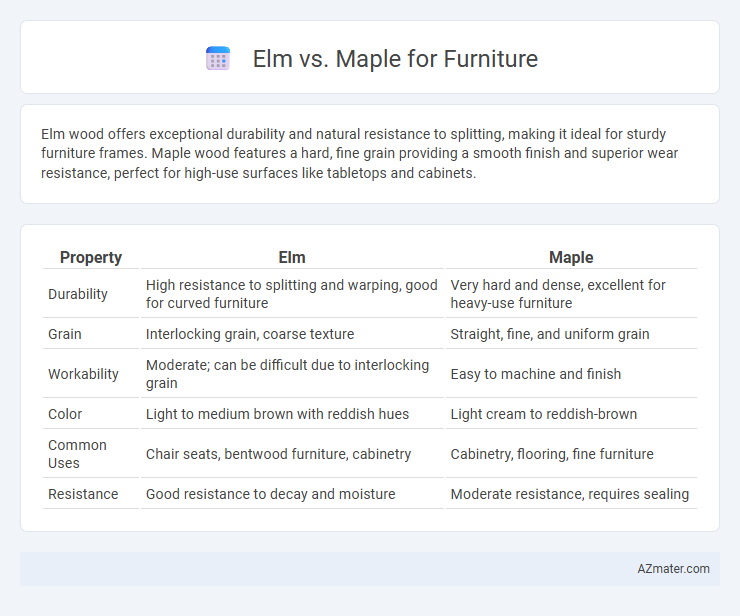 Elm vs. Maple for Furniture

Elm wood offers exceptional durability and natural resistance to splitting, making it ideal for sturdy furniture frames. Maple wood features a hard, fine grain providing a smooth finish and superior wear resistance, perfect for high-use surfaces like tabletops and cabinets.

| Property | Elm | Maple |
|---|---|---|
| Durability | High resistance to splitting and warping, good for curved furniture | Very hard and dense, excellent for heavy-use furniture |
| Grain | Interlocking grain, coarse texture | Straight, fine, and uniform grain |
| Workability | Moderate; can be difficult due to interlocking grain | Easy to machine and finish |
| Color | Light to medium brown with reddish hues | Light cream to reddish-brown |
| Common Uses | Chair seats, bentwood furniture, cabinetry | Cabinetry, flooring, fine furniture |
| Resistance | Good resistance to decay and moisture | Moderate resistance, requires sealing |

AZmater.com