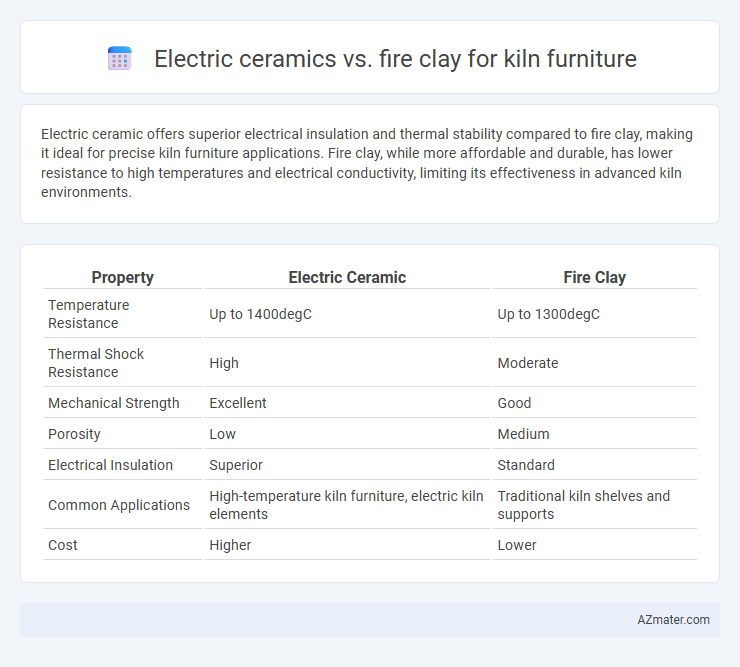 Electric ceramics vs. fire clay for kiln furniture

Electric ceramic offers superior electrical insulation and thermal stability compared to fire clay, making it ideal for precise kiln furniture applications. Fire clay, while more affordable and durable, has lower resistance to high temperatures and electrical conductivity, limiting its effectiveness in advanced kiln environments.

| Property | Electric Ceramic | Fire Clay |
|---|---|---|
| Temperature Resistance | Up to 1400degC | Up to 1300degC |
| Thermal Shock Resistance | High | Moderate |
| Mechanical Strength | Excellent | Good |
| Porosity | Low | Medium |
| Electrical Insulation | Superior | Standard |
| Common Applications | High-temperature kiln furniture, electric kiln elements | Traditional kiln shelves and supports |
| Cost | Higher | Lower |

AZmater.com