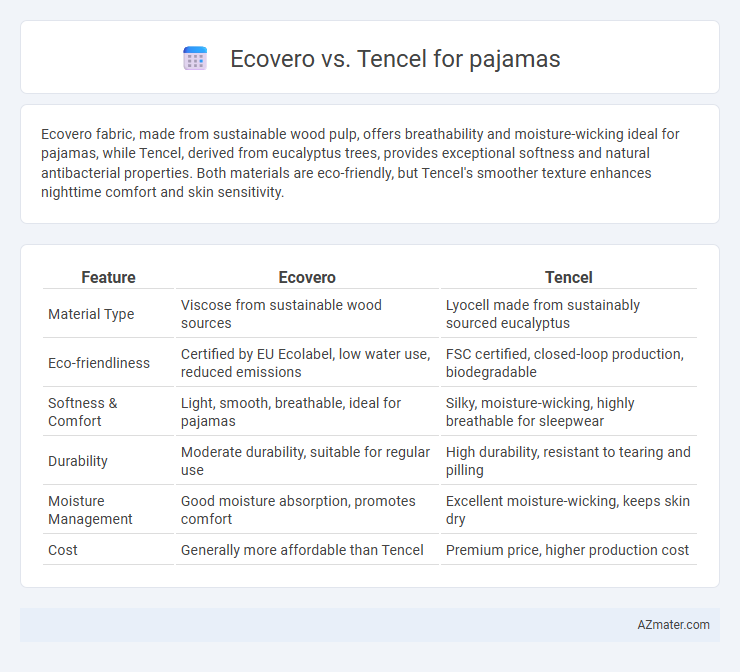 Ecovero vs. Tencel for pajamas

Ecovero fabric, made from sustainable wood pulp, offers breathability and moisture-wicking ideal for pajamas, while Tencel, derived from eucalyptus trees, provides exceptional softness and natural antibacterial properties. Both materials are eco-friendly, but Tencel's smoother texture enhances nighttime comfort and skin sensitivity.

| Feature | Ecovero | Tencel |
|---|---|---|
| Material Type | Viscose from sustainable wood sources | Lyocell made from sustainably sourced eucalyptus |
| Eco-friendliness | Certified by EU Ecolabel, low water use, reduced emissions | FSC certified, closed-loop production, biodegradable |
| Softness & Comfort | Light, smooth, breathable, ideal for pajamas | Silky, moisture-wicking, highly breathable for sleepwear |
| Durability | Moderate durability, suitable for regular use | High durability, resistant to tearing and pilling |
| Moisture Management | Good moisture absorption, promotes comfort | Excellent moisture-wicking, keeps skin dry |
| Cost | Generally more affordable than Tencel | Premium price, higher production cost |

AZmater.com