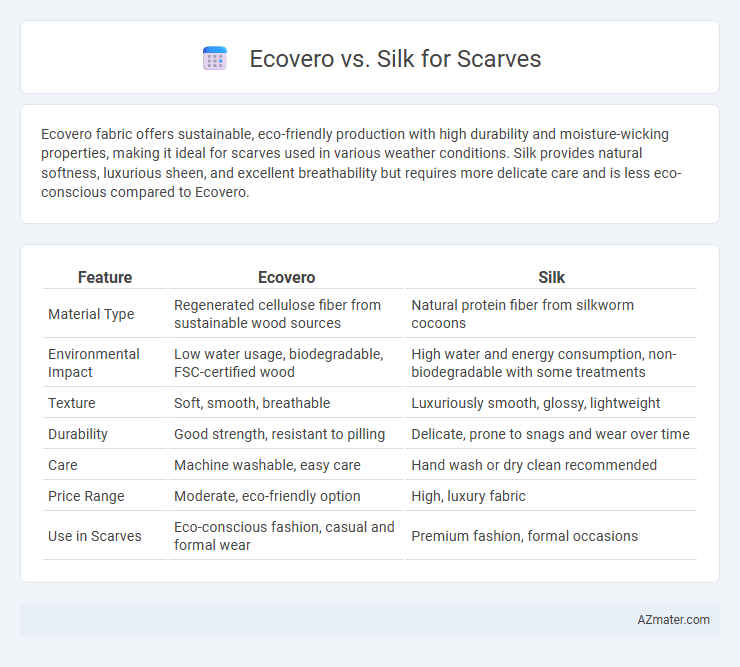 Ecovero vs. Silk for Scarves

Ecovero fabric offers sustainable, eco-friendly production with high durability and moisture-wicking properties, making it ideal for scarves used in various weather conditions. Silk provides natural softness, luxurious sheen, and excellent breathability but requires more delicate care and is less eco-conscious compared to Ecovero.

| Feature | Ecovero | Silk |
|---|---|---|
| Material Type | Regenerated cellulose fiber from sustainable wood sources | Natural protein fiber from silkworm cocoons |
| Environmental Impact | Low water usage, biodegradable, FSC-certified wood | High water and energy consumption, non-biodegradable with some treatments |
| Texture | Soft, smooth, breathable | Luxuriously smooth, glossy, lightweight |
| Durability | Good strength, resistant to pilling | Delicate, prone to snags and wear over time |
| Care | Machine washable, easy care | Hand wash or dry clean recommended |
| Price Range | Moderate, eco-friendly option | High, luxury fabric |
| Use in Scarves | Eco-conscious fashion, casual and formal wear | Premium fashion, formal occasions |

AZmater.com