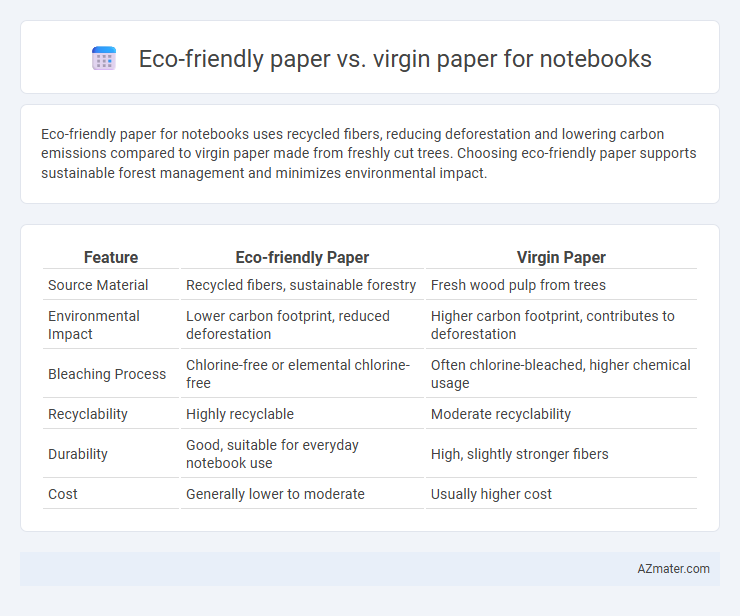 Eco-friendly paper vs. virgin paper for notebooks

Eco-friendly paper for notebooks uses recycled fibers, reducing deforestation and lowering carbon emissions compared to virgin paper made from freshly cut trees. Choosing eco-friendly paper supports sustainable forest management and minimizes environmental impact.

| Feature | Eco-friendly Paper | Virgin Paper |
|---|---|---|
| Source Material | Recycled fibers, sustainable forestry | Fresh wood pulp from trees |
| Environmental Impact | Lower carbon footprint, reduced deforestation | Higher carbon footprint, contributes to deforestation |
| Bleaching Process | Chlorine-free or elemental chlorine-free | Often chlorine-bleached, higher chemical usage |
| Recyclability | Highly recyclable | Moderate recyclability |
| Durability | Good, suitable for everyday notebook use | High, slightly stronger fibers |
| Cost | Generally lower to moderate | Usually higher cost |

AZmater.com