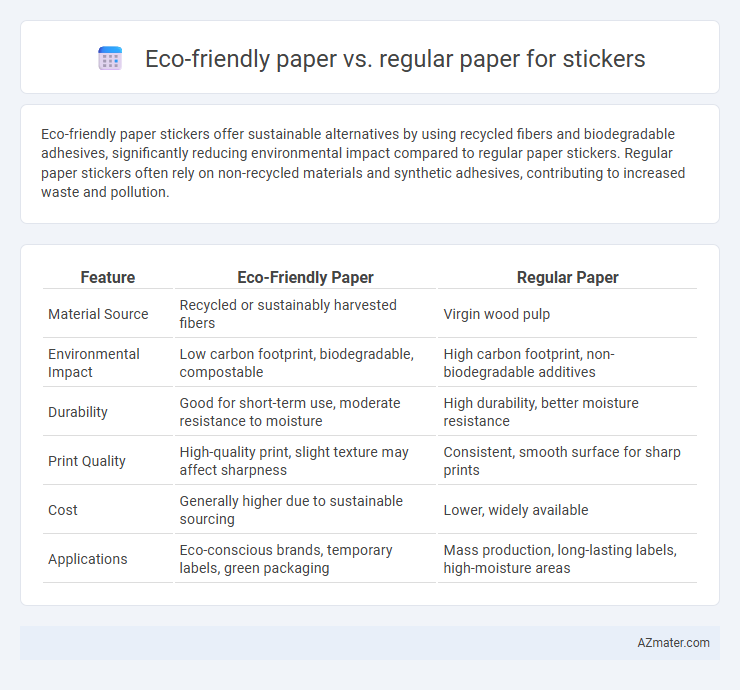 Eco-friendly paper vs. regular paper for stickers

Eco-friendly paper stickers offer sustainable alternatives by using recycled fibers and biodegradable adhesives, significantly reducing environmental impact compared to regular paper stickers. Regular paper stickers often rely on non-recycled materials and synthetic adhesives, contributing to increased waste and pollution.

| Feature | Eco-Friendly Paper | Regular Paper |
|---|---|---|
| Material Source | Recycled or sustainably harvested fibers | Virgin wood pulp |
| Environmental Impact | Low carbon footprint, biodegradable, compostable | High carbon footprint, non-biodegradable additives |
| Durability | Good for short-term use, moderate resistance to moisture | High durability, better moisture resistance |
| Print Quality | High-quality print, slight texture may affect sharpness | Consistent, smooth surface for sharp prints |
| Cost | Generally higher due to sustainable sourcing | Lower, widely available |
| Applications | Eco-conscious brands, temporary labels, green packaging | Mass production, long-lasting labels, high-moisture areas |

AZmater.com