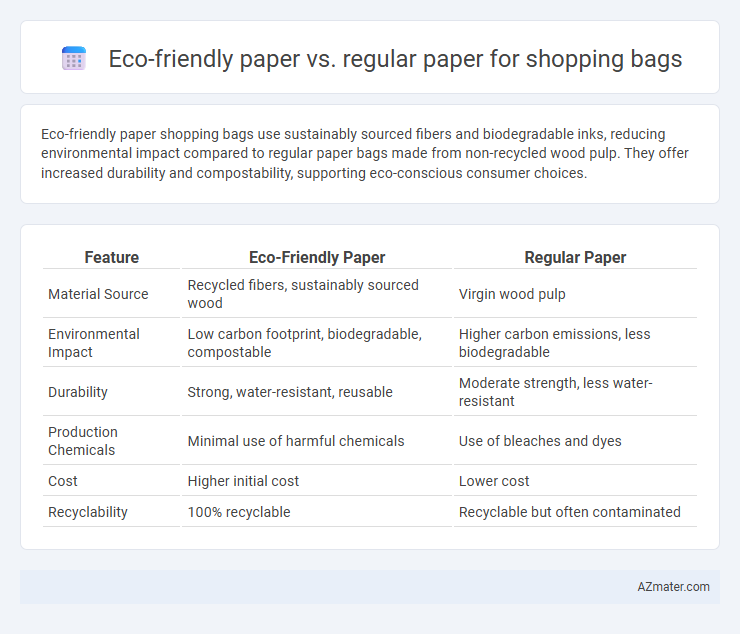 Eco-friendly paper vs. regular paper for shopping bags

Eco-friendly paper shopping bags use sustainably sourced fibers and biodegradable inks, reducing environmental impact compared to regular paper bags made from non-recycled wood pulp. They offer increased durability and compostability, supporting eco-conscious consumer choices.

| Feature | Eco-Friendly Paper | Regular Paper |
|---|---|---|
| Material Source | Recycled fibers, sustainably sourced wood | Virgin wood pulp |
| Environmental Impact | Low carbon footprint, biodegradable, compostable | Higher carbon emissions, less biodegradable |
| Durability | Strong, water-resistant, reusable | Moderate strength, less water-resistant |
| Production Chemicals | Minimal use of harmful chemicals | Use of bleaches and dyes |
| Cost | Higher initial cost | Lower cost |
| Recyclability | 100% recyclable | Recyclable but often contaminated |

AZmater.com