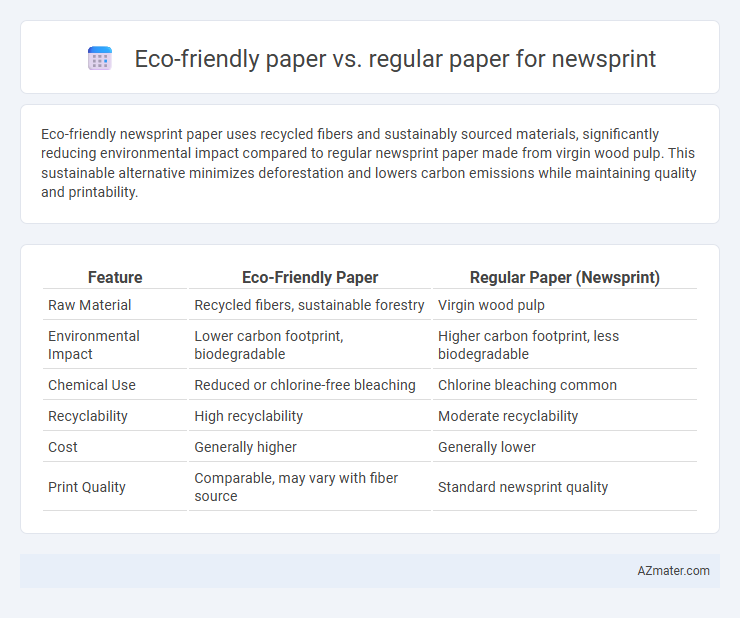 Eco-friendly paper vs. regular paper for newsprint

Eco-friendly newsprint paper uses recycled fibers and sustainably sourced materials, significantly reducing environmental impact compared to regular newsprint paper made from virgin wood pulp. This sustainable alternative minimizes deforestation and lowers carbon emissions while maintaining quality and printability.

| Feature | Eco-Friendly Paper | Regular Paper (Newsprint) |
|---|---|---|
| Raw Material | Recycled fibers, sustainable forestry | Virgin wood pulp |
| Environmental Impact | Lower carbon footprint, biodegradable | Higher carbon footprint, less biodegradable |
| Chemical Use | Reduced or chlorine-free bleaching | Chlorine bleaching common |
| Recyclability | High recyclability | Moderate recyclability |
| Cost | Generally higher | Generally lower |
| Print Quality | Comparable, may vary with fiber source | Standard newsprint quality |

AZmater.com