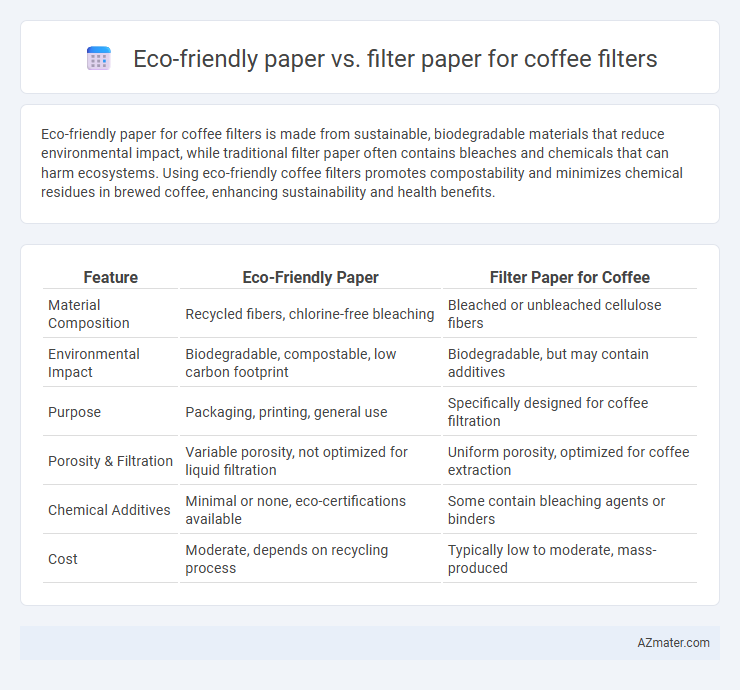 Eco-friendly paper vs. filter paper for coffee filters

Eco-friendly paper for coffee filters is made from sustainable, biodegradable materials that reduce environmental impact, while traditional filter paper often contains bleaches and chemicals that can harm ecosystems. Using eco-friendly coffee filters promotes compostability and minimizes chemical residues in brewed coffee, enhancing sustainability and health benefits.

| Feature | Eco-Friendly Paper | Filter Paper for Coffee |
|---|---|---|
| Material Composition | Recycled fibers, chlorine-free bleaching | Bleached or unbleached cellulose fibers |
| Environmental Impact | Biodegradable, compostable, low carbon footprint | Biodegradable, but may contain additives |
| Purpose | Packaging, printing, general use | Specifically designed for coffee filtration |
| Porosity & Filtration | Variable porosity, not optimized for liquid filtration | Uniform porosity, optimized for coffee extraction |
| Chemical Additives | Minimal or none, eco-certifications available | Some contain bleaching agents or binders |
| Cost | Moderate, depends on recycling process | Typically low to moderate, mass-produced |

AZmater.com