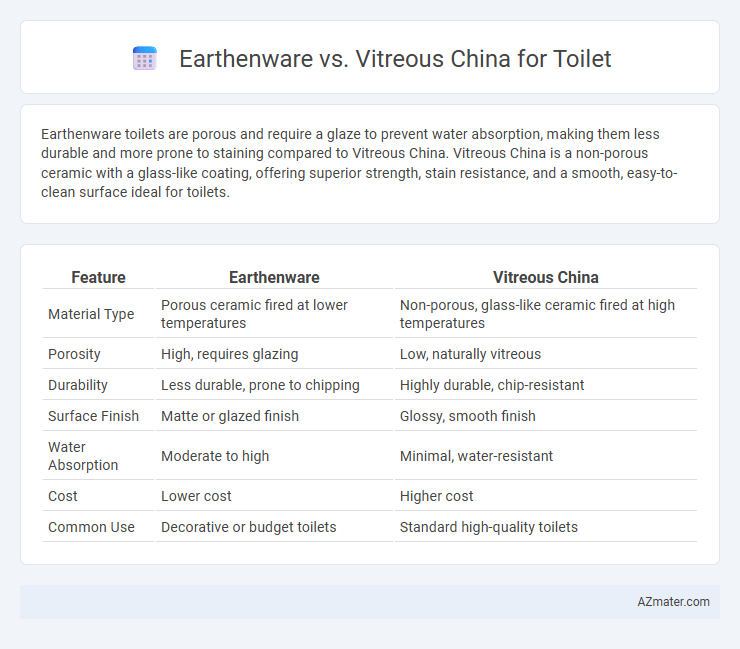 Earthenware vs. Vitreous China for Toilet

Earthenware toilets are porous and require a glaze to prevent water absorption, making them less durable and more prone to staining compared to Vitreous China. Vitreous China is a non-porous ceramic with a glass-like coating, offering superior strength, stain resistance, and a smooth, easy-to-clean surface ideal for toilets.

| Feature | Earthenware | Vitreous China |
|---|---|---|
| Material Type | Porous ceramic fired at lower temperatures | Non-porous, glass-like ceramic fired at high temperatures |
| Porosity | High, requires glazing | Low, naturally vitreous |
| Durability | Less durable, prone to chipping | Highly durable, chip-resistant |
| Surface Finish | Matte or glazed finish | Glossy, smooth finish |
| Water Absorption | Moderate to high | Minimal, water-resistant |
| Cost | Lower cost | Higher cost |
| Common Use | Decorative or budget toilets | Standard high-quality toilets |

AZmater.com