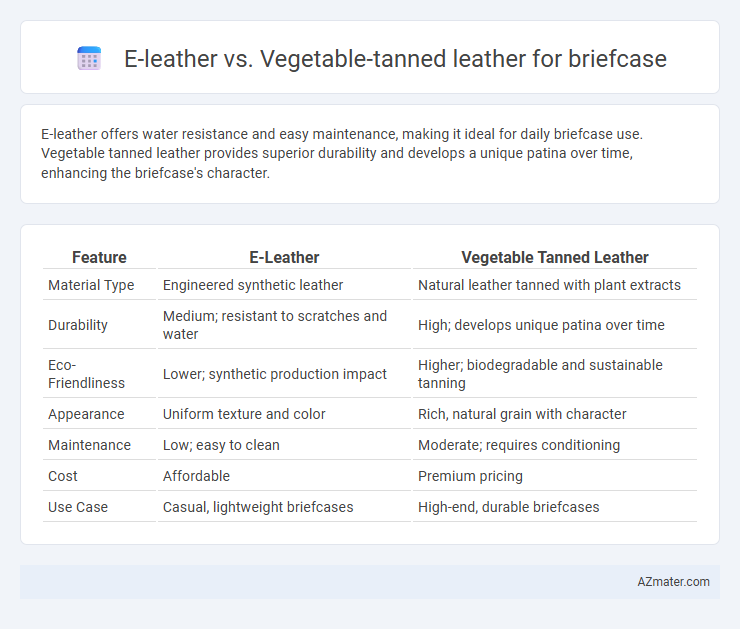 E-leather vs. Vegetable-tanned leather for briefcase

E-leather offers water resistance and easy maintenance, making it ideal for daily briefcase use. Vegetable tanned leather provides superior durability and develops a unique patina over time, enhancing the briefcase's character.

| Feature | E-Leather | Vegetable Tanned Leather |
|---|---|---|
| Material Type | Engineered synthetic leather | Natural leather tanned with plant extracts |
| Durability | Medium; resistant to scratches and water | High; develops unique patina over time |
| Eco-Friendliness | Lower; synthetic production impact | Higher; biodegradable and sustainable tanning |
| Appearance | Uniform texture and color | Rich, natural grain with character |
| Maintenance | Low; easy to clean | Moderate; requires conditioning |
| Cost | Affordable | Premium pricing |
| Use Case | Casual, lightweight briefcases | High-end, durable briefcases |

AZmater.com