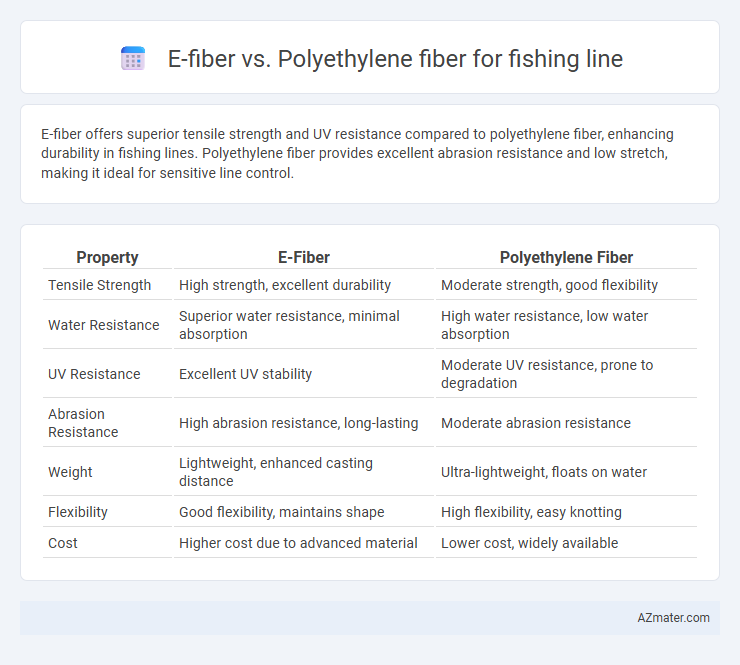 E-fiber vs. Polyethylene fiber for fishing line

E-fiber offers superior tensile strength and UV resistance compared to polyethylene fiber, enhancing durability in fishing lines. Polyethylene fiber provides excellent abrasion resistance and low stretch, making it ideal for sensitive line control.

| Property | E-Fiber | Polyethylene Fiber |
|---|---|---|
| Tensile Strength | High strength, excellent durability | Moderate strength, good flexibility |
| Water Resistance | Superior water resistance, minimal absorption | High water resistance, low water absorption |
| UV Resistance | Excellent UV stability | Moderate UV resistance, prone to degradation |
| Abrasion Resistance | High abrasion resistance, long-lasting | Moderate abrasion resistance |
| Weight | Lightweight, enhanced casting distance | Ultra-lightweight, floats on water |
| Flexibility | Good flexibility, maintains shape | High flexibility, easy knotting |
| Cost | Higher cost due to advanced material | Lower cost, widely available |

AZmater.com