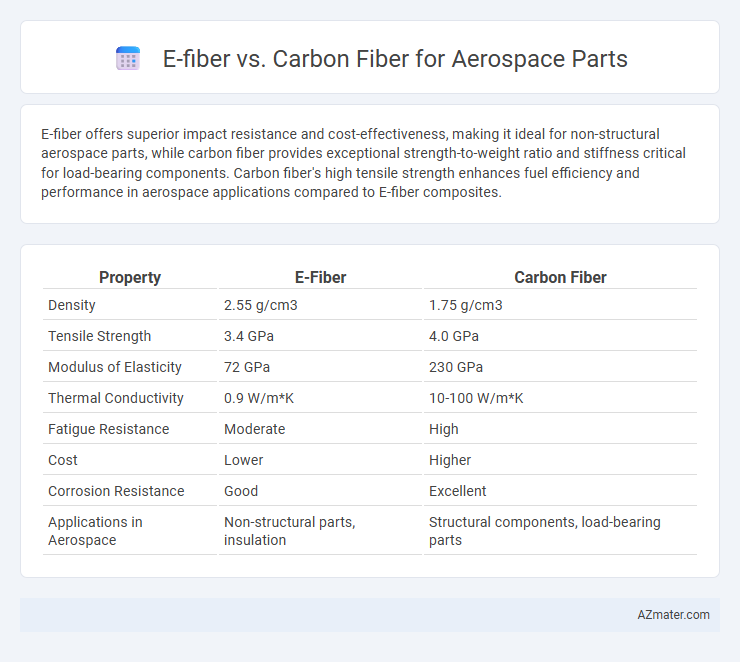 E-fiber vs. Carbon Fiber for Aerospace Parts

E-fiber offers superior impact resistance and cost-effectiveness, making it ideal for non-structural aerospace parts, while carbon fiber provides exceptional strength-to-weight ratio and stiffness critical for load-bearing components. Carbon fiber's high tensile strength enhances fuel efficiency and performance in aerospace applications compared to E-fiber composites.

| Property | E-Fiber | Carbon Fiber |
|---|---|---|
| Density | 2.55 g/cm3 | 1.75 g/cm3 |
| Tensile Strength | 3.4 GPa | 4.0 GPa |
| Modulus of Elasticity | 72 GPa | 230 GPa |
| Thermal Conductivity | 0.9 W/m*K | 10-100 W/m*K |
| Fatigue Resistance | Moderate | High |
| Cost | Lower | Higher |
| Corrosion Resistance | Good | Excellent |
| Applications in Aerospace | Non-structural parts, insulation | Structural components, load-bearing parts |

AZmater.com