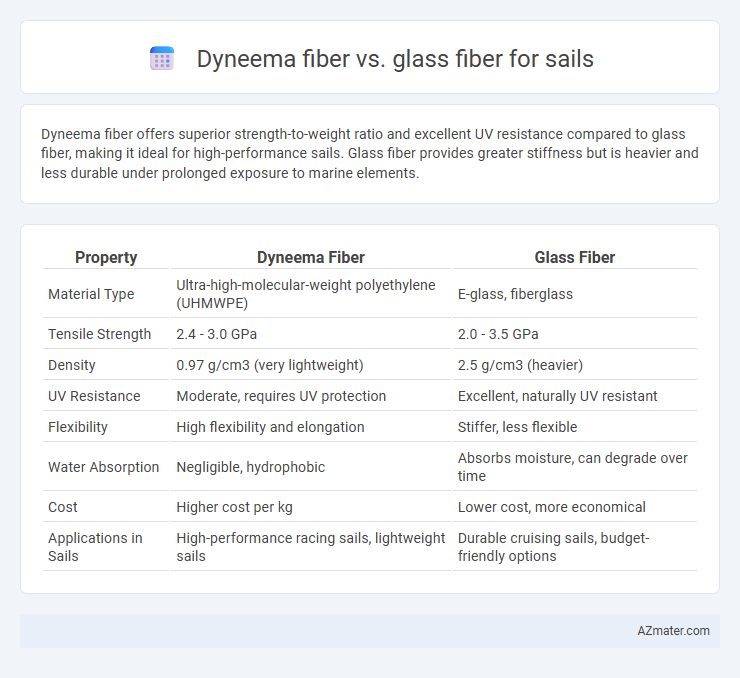 Dyneema fiber vs. glass fiber for sails

Dyneema fiber offers superior strength-to-weight ratio and excellent UV resistance compared to glass fiber, making it ideal for high-performance sails. Glass fiber provides greater stiffness but is heavier and less durable under prolonged exposure to marine elements.

| Property | Dyneema Fiber | Glass Fiber |
|---|---|---|
| Material Type | Ultra-high-molecular-weight polyethylene (UHMWPE) | E-glass, fiberglass |
| Tensile Strength | 2.4 - 3.0 GPa | 2.0 - 3.5 GPa |
| Density | 0.97 g/cm3 (very lightweight) | 2.5 g/cm3 (heavier) |
| UV Resistance | Moderate, requires UV protection | Excellent, naturally UV resistant |
| Flexibility | High flexibility and elongation | Stiffer, less flexible |
| Water Absorption | Negligible, hydrophobic | Absorbs moisture, can degrade over time |
| Cost | Higher cost per kg | Lower cost, more economical |
| Applications in Sails | High-performance racing sails, lightweight sails | Durable cruising sails, budget-friendly options |

AZmater.com