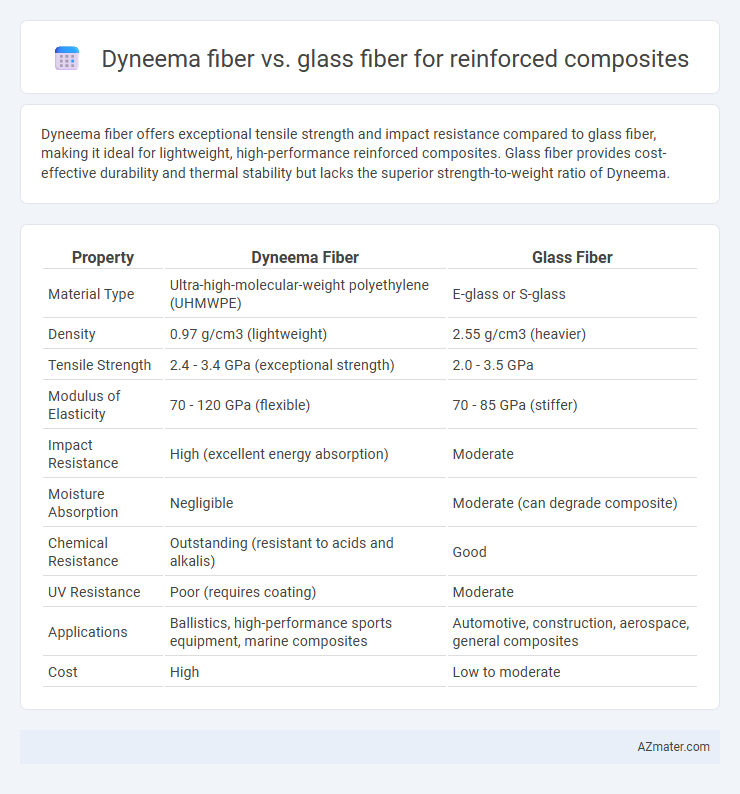 Dyneema fiber vs. glass fiber for reinforced composites

Dyneema fiber offers exceptional tensile strength and impact resistance compared to glass fiber, making it ideal for lightweight, high-performance reinforced composites. Glass fiber provides cost-effective durability and thermal stability but lacks the superior strength-to-weight ratio of Dyneema.

| Property | Dyneema Fiber | Glass Fiber |
|---|---|---|
| Material Type | Ultra-high-molecular-weight polyethylene (UHMWPE) | E-glass or S-glass |
| Density | 0.97 g/cm3 (lightweight) | 2.55 g/cm3 (heavier) |
| Tensile Strength | 2.4 - 3.4 GPa (exceptional strength) | 2.0 - 3.5 GPa |
| Modulus of Elasticity | 70 - 120 GPa (flexible) | 70 - 85 GPa (stiffer) |
| Impact Resistance | High (excellent energy absorption) | Moderate |
| Moisture Absorption | Negligible | Moderate (can degrade composite) |
| Chemical Resistance | Outstanding (resistant to acids and alkalis) | Good |
| UV Resistance | Poor (requires coating) | Moderate |
| Applications | Ballistics, high-performance sports equipment, marine composites | Automotive, construction, aerospace, general composites |
| Cost | High | Low to moderate |

AZmater.com