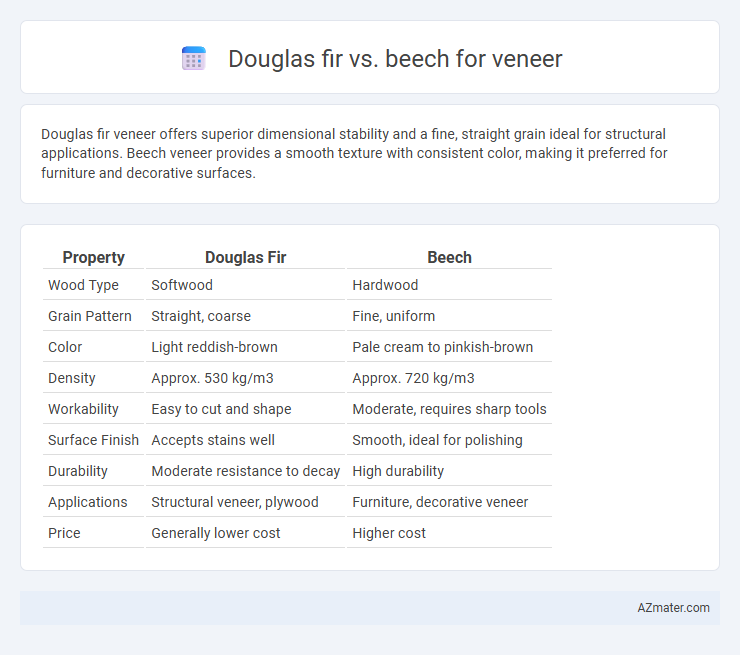 Douglas fir vs. beech for veneer

Douglas fir veneer offers superior dimensional stability and a fine, straight grain ideal for structural applications. Beech veneer provides a smooth texture with consistent color, making it preferred for furniture and decorative surfaces.

| Property | Douglas Fir | Beech |
|---|---|---|
| Wood Type | Softwood | Hardwood |
| Grain Pattern | Straight, coarse | Fine, uniform |
| Color | Light reddish-brown | Pale cream to pinkish-brown |
| Density | Approx. 530 kg/m3 | Approx. 720 kg/m3 |
| Workability | Easy to cut and shape | Moderate, requires sharp tools |
| Surface Finish | Accepts stains well | Smooth, ideal for polishing |
| Durability | Moderate resistance to decay | High durability |
| Applications | Structural veneer, plywood | Furniture, decorative veneer |
| Price | Generally lower cost | Higher cost |

AZmater.com