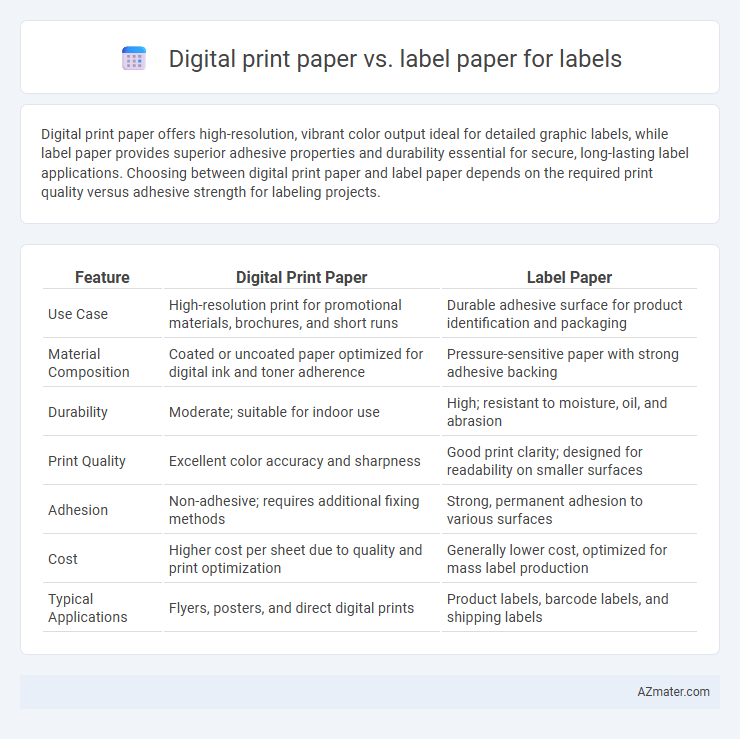 Digital print paper vs. label paper for labels

Digital print paper offers high-resolution, vibrant color output ideal for detailed graphic labels, while label paper provides superior adhesive properties and durability essential for secure, long-lasting label applications. Choosing between digital print paper and label paper depends on the required print quality versus adhesive strength for labeling projects.

| Feature | Digital Print Paper | Label Paper |
|---|---|---|
| Use Case | High-resolution print for promotional materials, brochures, and short runs | Durable adhesive surface for product identification and packaging |
| Material Composition | Coated or uncoated paper optimized for digital ink and toner adherence | Pressure-sensitive paper with strong adhesive backing |
| Durability | Moderate; suitable for indoor use | High; resistant to moisture, oil, and abrasion |
| Print Quality | Excellent color accuracy and sharpness | Good print clarity; designed for readability on smaller surfaces |
| Adhesion | Non-adhesive; requires additional fixing methods | Strong, permanent adhesion to various surfaces |
| Cost | Higher cost per sheet due to quality and print optimization | Generally lower cost, optimized for mass label production |
| Typical Applications | Flyers, posters, and direct digital prints | Product labels, barcode labels, and shipping labels |

AZmater.com