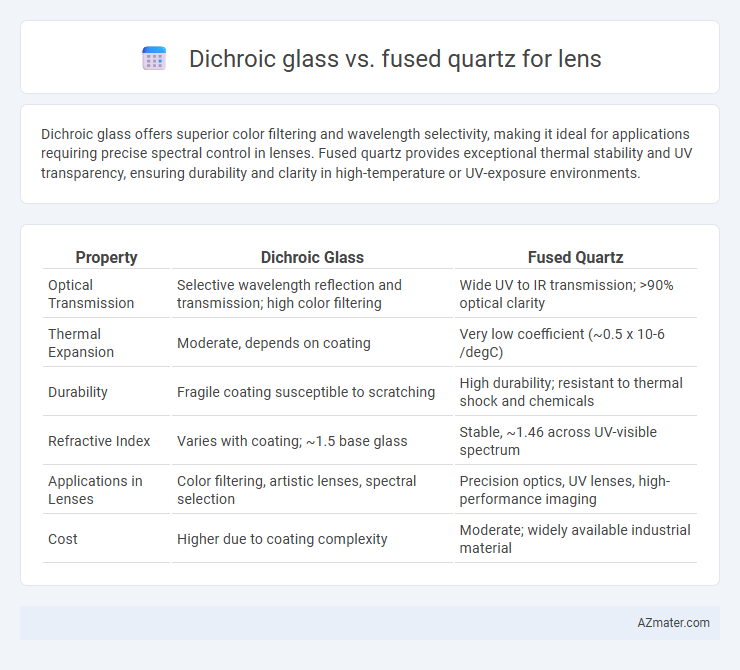 Dichroic glass vs. fused quartz for lens

Dichroic glass offers superior color filtering and wavelength selectivity, making it ideal for applications requiring precise spectral control in lenses. Fused quartz provides exceptional thermal stability and UV transparency, ensuring durability and clarity in high-temperature or UV-exposure environments.

| Property | Dichroic Glass | Fused Quartz |
|---|---|---|
| Optical Transmission | Selective wavelength reflection and transmission; high color filtering | Wide UV to IR transmission; >90% optical clarity |
| Thermal Expansion | Moderate, depends on coating | Very low coefficient (~0.5 x 10-6 /degC) |
| Durability | Fragile coating susceptible to scratching | High durability; resistant to thermal shock and chemicals |
| Refractive Index | Varies with coating; ~1.5 base glass | Stable, ~1.46 across UV-visible spectrum |
| Applications in Lenses | Color filtering, artistic lenses, spectral selection | Precision optics, UV lenses, high-performance imaging |
| Cost | Higher due to coating complexity | Moderate; widely available industrial material |

AZmater.com