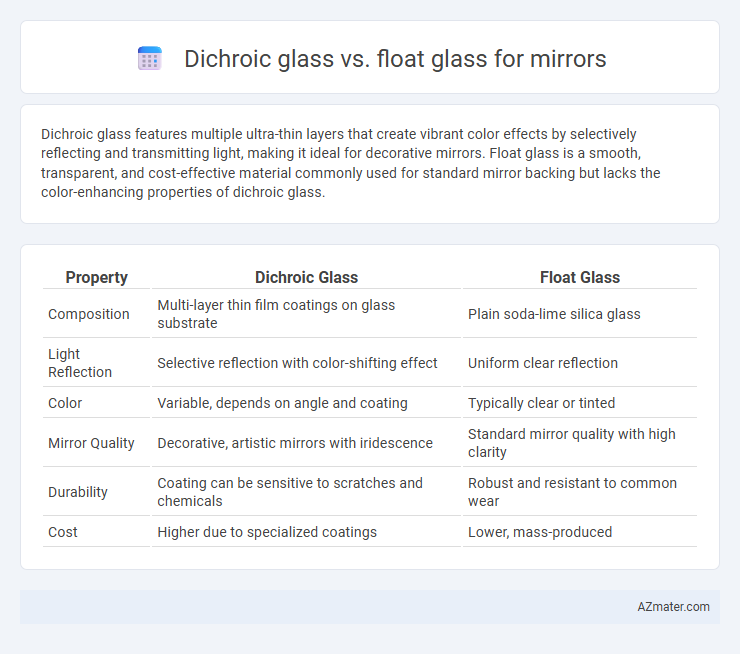 Dichroic glass vs. float glass for mirrors

Dichroic glass features multiple ultra-thin layers that create vibrant color effects by selectively reflecting and transmitting light, making it ideal for decorative mirrors. Float glass is a smooth, transparent, and cost-effective material commonly used for standard mirror backing but lacks the color-enhancing properties of dichroic glass.

| Property | Dichroic Glass | Float Glass |
|---|---|---|
| Composition | Multi-layer thin film coatings on glass substrate | Plain soda-lime silica glass |
| Light Reflection | Selective reflection with color-shifting effect | Uniform clear reflection |
| Color | Variable, depends on angle and coating | Typically clear or tinted |
| Mirror Quality | Decorative, artistic mirrors with iridescence | Standard mirror quality with high clarity |
| Durability | Coating can be sensitive to scratches and chemicals | Robust and resistant to common wear |
| Cost | Higher due to specialized coatings | Lower, mass-produced |

AZmater.com