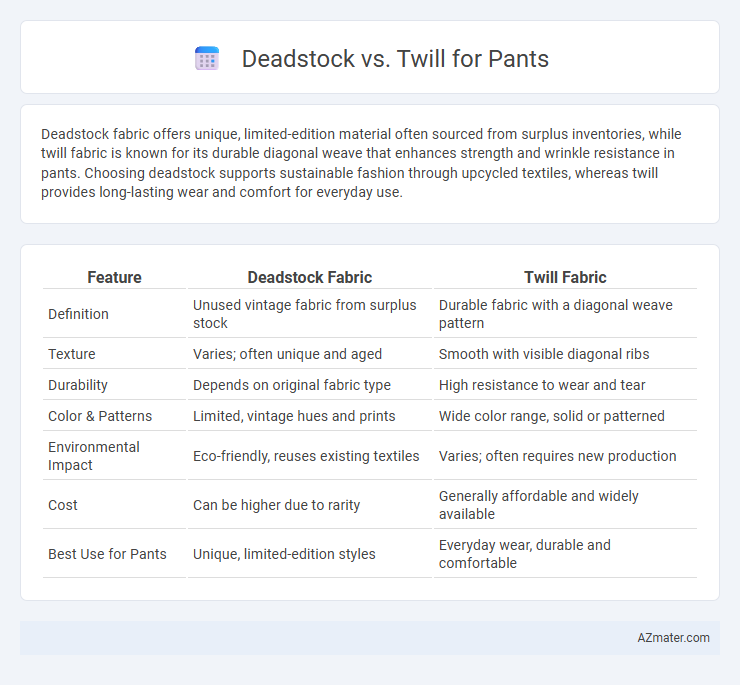 Deadstock vs. Twill for Pants

Deadstock fabric offers unique, limited-edition material often sourced from surplus inventories, while twill fabric is known for its durable diagonal weave that enhances strength and wrinkle resistance in pants. Choosing deadstock supports sustainable fashion through upcycled textiles, whereas twill provides long-lasting wear and comfort for everyday use.

| Feature | Deadstock Fabric | Twill Fabric |
|---|---|---|
| Definition | Unused vintage fabric from surplus stock | Durable fabric with a diagonal weave pattern |
| Texture | Varies; often unique and aged | Smooth with visible diagonal ribs |
| Durability | Depends on original fabric type | High resistance to wear and tear |
| Color & Patterns | Limited, vintage hues and prints | Wide color range, solid or patterned |
| Environmental Impact | Eco-friendly, reuses existing textiles | Varies; often requires new production |
| Cost | Can be higher due to rarity | Generally affordable and widely available |
| Best Use for Pants | Unique, limited-edition styles | Everyday wear, durable and comfortable |

AZmater.com