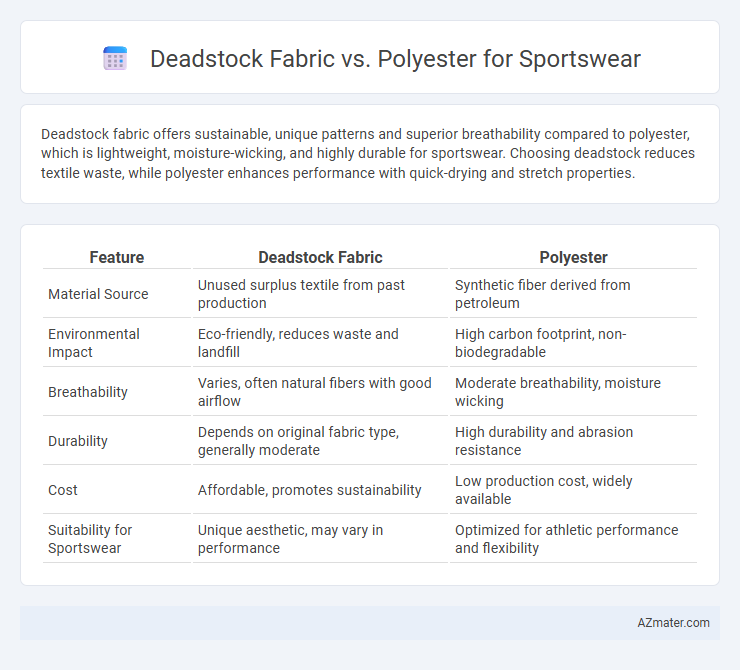 Deadstock Fabric vs. Polyester for Sportswear

Deadstock fabric offers sustainable, unique patterns and superior breathability compared to polyester, which is lightweight, moisture-wicking, and highly durable for sportswear. Choosing deadstock reduces textile waste, while polyester enhances performance with quick-drying and stretch properties.

| Feature | Deadstock Fabric | Polyester |
|---|---|---|
| Material Source | Unused surplus textile from past production | Synthetic fiber derived from petroleum |
| Environmental Impact | Eco-friendly, reduces waste and landfill | High carbon footprint, non-biodegradable |
| Breathability | Varies, often natural fibers with good airflow | Moderate breathability, moisture wicking |
| Durability | Depends on original fabric type, generally moderate | High durability and abrasion resistance |
| Cost | Affordable, promotes sustainability | Low production cost, widely available |
| Suitability for Sportswear | Unique aesthetic, may vary in performance | Optimized for athletic performance and flexibility |

AZmater.com