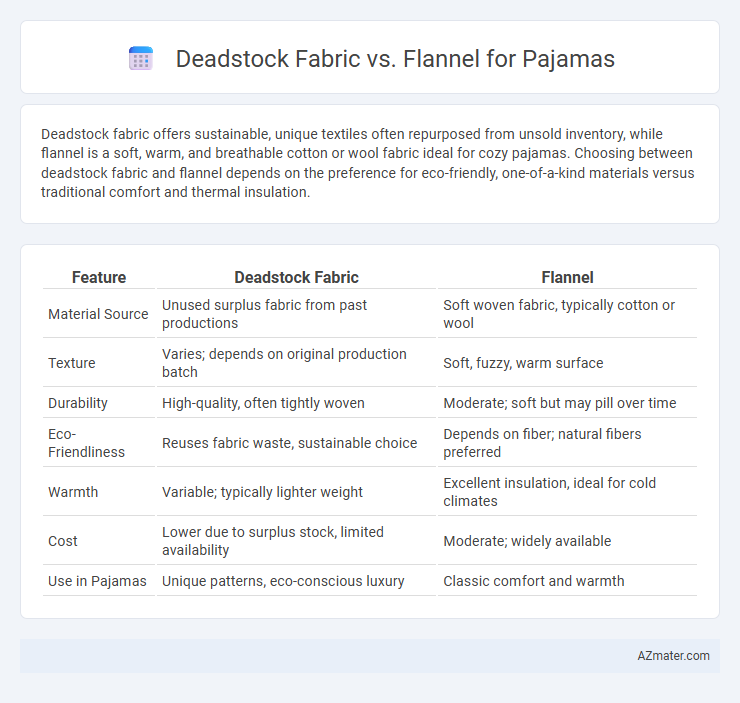 Deadstock Fabric vs. Flannel for Pajamas

Deadstock fabric offers sustainable, unique textiles often repurposed from unsold inventory, while flannel is a soft, warm, and breathable cotton or wool fabric ideal for cozy pajamas. Choosing between deadstock fabric and flannel depends on the preference for eco-friendly, one-of-a-kind materials versus traditional comfort and thermal insulation.

| Feature | Deadstock Fabric | Flannel |
|---|---|---|
| Material Source | Unused surplus fabric from past productions | Soft woven fabric, typically cotton or wool |
| Texture | Varies; depends on original production batch | Soft, fuzzy, warm surface |
| Durability | High-quality, often tightly woven | Moderate; soft but may pill over time |
| Eco-Friendliness | Reuses fabric waste, sustainable choice | Depends on fiber; natural fibers preferred |
| Warmth | Variable; typically lighter weight | Excellent insulation, ideal for cold climates |
| Cost | Lower due to surplus stock, limited availability | Moderate; widely available |
| Use in Pajamas | Unique patterns, eco-conscious luxury | Classic comfort and warmth |

AZmater.com