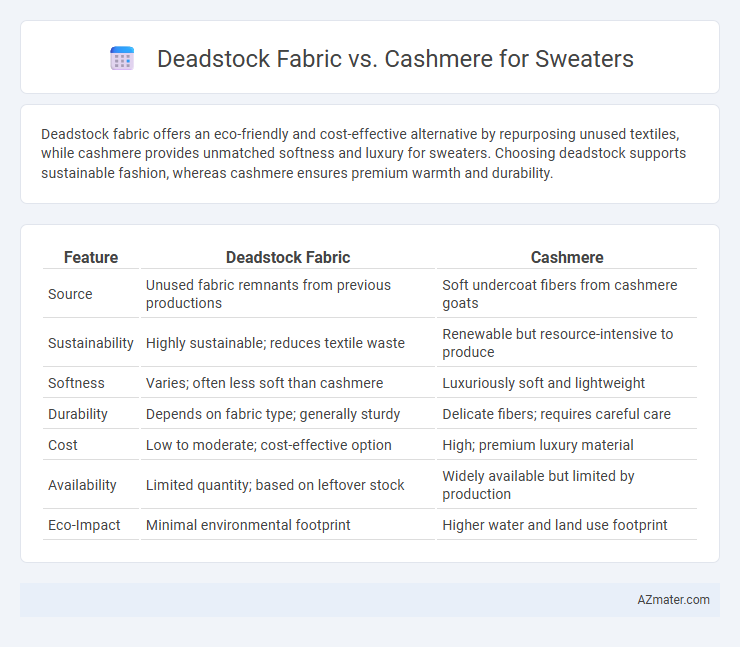 Deadstock Fabric vs. Cashmere for Sweaters

Deadstock fabric offers an eco-friendly and cost-effective alternative by repurposing unused textiles, while cashmere provides unmatched softness and luxury for sweaters. Choosing deadstock supports sustainable fashion, whereas cashmere ensures premium warmth and durability.

| Feature | Deadstock Fabric | Cashmere |
|---|---|---|
| Source | Unused fabric remnants from previous productions | Soft undercoat fibers from cashmere goats |
| Sustainability | Highly sustainable; reduces textile waste | Renewable but resource-intensive to produce |
| Softness | Varies; often less soft than cashmere | Luxuriously soft and lightweight |
| Durability | Depends on fabric type; generally sturdy | Delicate fibers; requires careful care |
| Cost | Low to moderate; cost-effective option | High; premium luxury material |
| Availability | Limited quantity; based on leftover stock | Widely available but limited by production |
| Eco-Impact | Minimal environmental footprint | Higher water and land use footprint |

AZmater.com