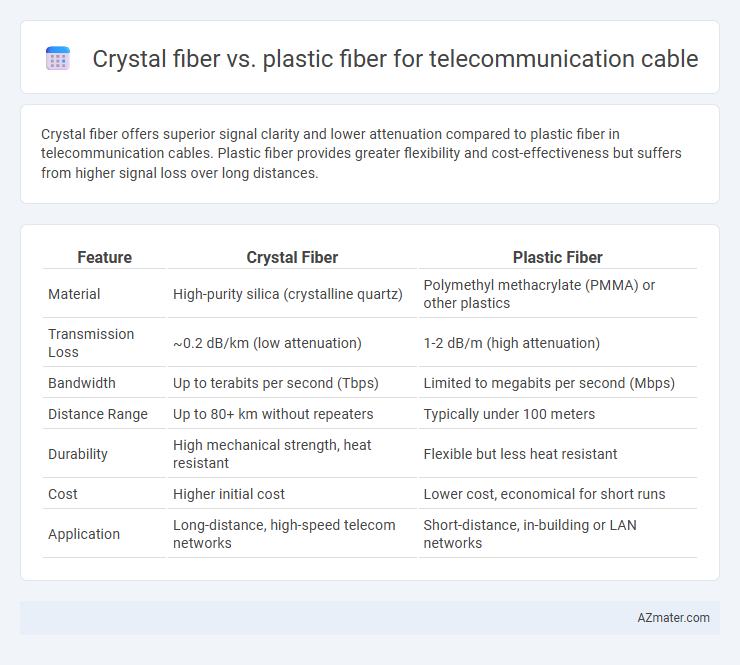 Crystal fiber vs. plastic fiber for telecommunication cable

Crystal fiber offers superior signal clarity and lower attenuation compared to plastic fiber in telecommunication cables. Plastic fiber provides greater flexibility and cost-effectiveness but suffers from higher signal loss over long distances.

| Feature | Crystal Fiber | Plastic Fiber |
|---|---|---|
| Material | High-purity silica (crystalline quartz) | Polymethyl methacrylate (PMMA) or other plastics |
| Transmission Loss | ~0.2 dB/km (low attenuation) | 1-2 dB/m (high attenuation) |
| Bandwidth | Up to terabits per second (Tbps) | Limited to megabits per second (Mbps) |
| Distance Range | Up to 80+ km without repeaters | Typically under 100 meters |
| Durability | High mechanical strength, heat resistant | Flexible but less heat resistant |
| Cost | Higher initial cost | Lower cost, economical for short runs |
| Application | Long-distance, high-speed telecom networks | Short-distance, in-building or LAN networks |

AZmater.com