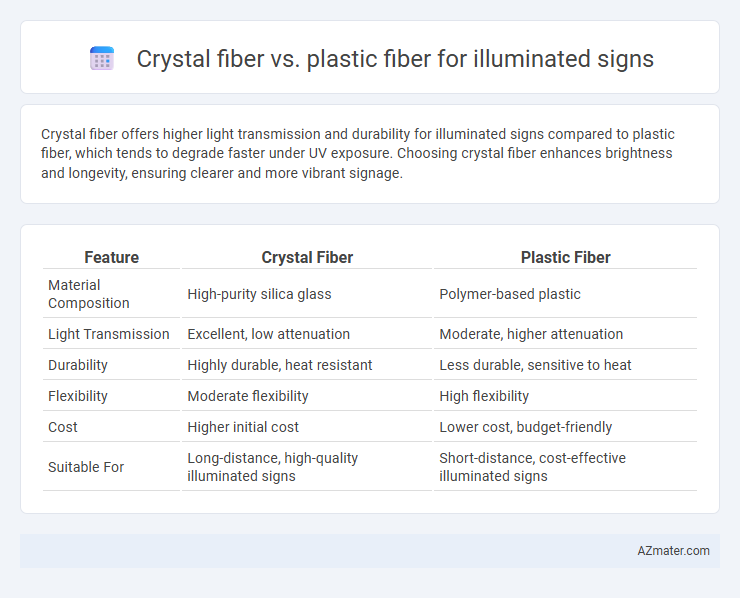 Crystal fiber vs. plastic fiber for illuminated signs

Crystal fiber offers higher light transmission and durability for illuminated signs compared to plastic fiber, which tends to degrade faster under UV exposure. Choosing crystal fiber enhances brightness and longevity, ensuring clearer and more vibrant signage.

| Feature | Crystal Fiber | Plastic Fiber |
|---|---|---|
| Material Composition | High-purity silica glass | Polymer-based plastic |
| Light Transmission | Excellent, low attenuation | Moderate, higher attenuation |
| Durability | Highly durable, heat resistant | Less durable, sensitive to heat |
| Flexibility | Moderate flexibility | High flexibility |
| Cost | Higher initial cost | Lower cost, budget-friendly |
| Suitable For | Long-distance, high-quality illuminated signs | Short-distance, cost-effective illuminated signs |

AZmater.com