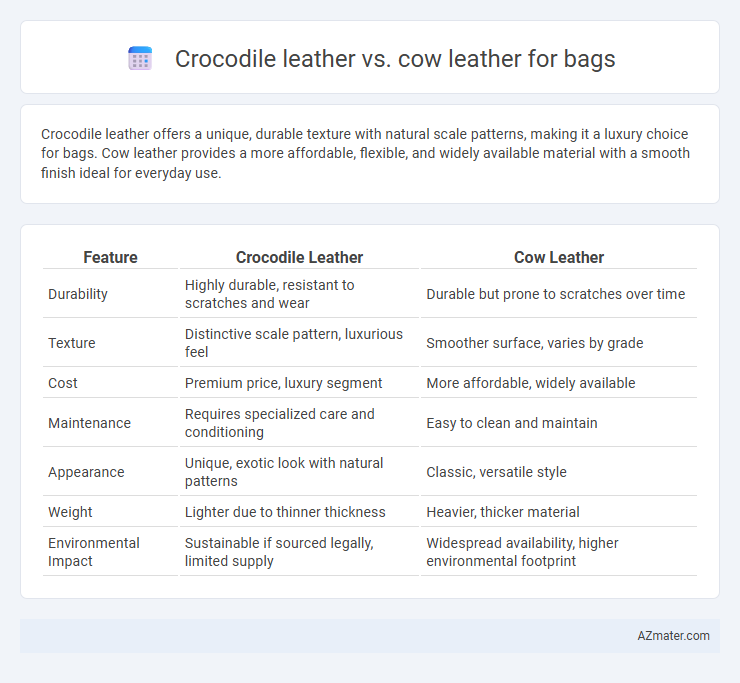 Crocodile leather vs. cow leather for bags

Crocodile leather offers a unique, durable texture with natural scale patterns, making it a luxury choice for bags. Cow leather provides a more affordable, flexible, and widely available material with a smooth finish ideal for everyday use.

| Feature | Crocodile Leather | Cow Leather |
|---|---|---|
| Durability | Highly durable, resistant to scratches and wear | Durable but prone to scratches over time |
| Texture | Distinctive scale pattern, luxurious feel | Smoother surface, varies by grade |
| Cost | Premium price, luxury segment | More affordable, widely available |
| Maintenance | Requires specialized care and conditioning | Easy to clean and maintain |
| Appearance | Unique, exotic look with natural patterns | Classic, versatile style |
| Weight | Lighter due to thinner thickness | Heavier, thicker material |
| Environmental Impact | Sustainable if sourced legally, limited supply | Widespread availability, higher environmental footprint |

AZmater.com