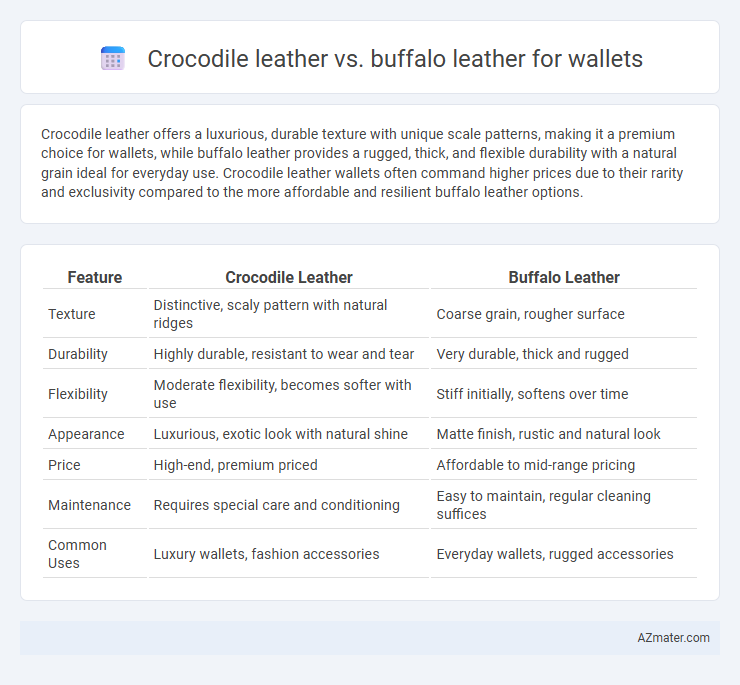 Crocodile leather vs. buffalo leather for wallets

Crocodile leather offers a luxurious, durable texture with unique scale patterns, making it a premium choice for wallets, while buffalo leather provides a rugged, thick, and flexible durability with a natural grain ideal for everyday use. Crocodile leather wallets often command higher prices due to their rarity and exclusivity compared to the more affordable and resilient buffalo leather options.

| Feature | Crocodile Leather | Buffalo Leather |
|---|---|---|
| Texture | Distinctive, scaly pattern with natural ridges | Coarse grain, rougher surface |
| Durability | Highly durable, resistant to wear and tear | Very durable, thick and rugged |
| Flexibility | Moderate flexibility, becomes softer with use | Stiff initially, softens over time |
| Appearance | Luxurious, exotic look with natural shine | Matte finish, rustic and natural look |
| Price | High-end, premium priced | Affordable to mid-range pricing |
| Maintenance | Requires special care and conditioning | Easy to maintain, regular cleaning suffices |
| Common Uses | Luxury wallets, fashion accessories | Everyday wallets, rugged accessories |

AZmater.com