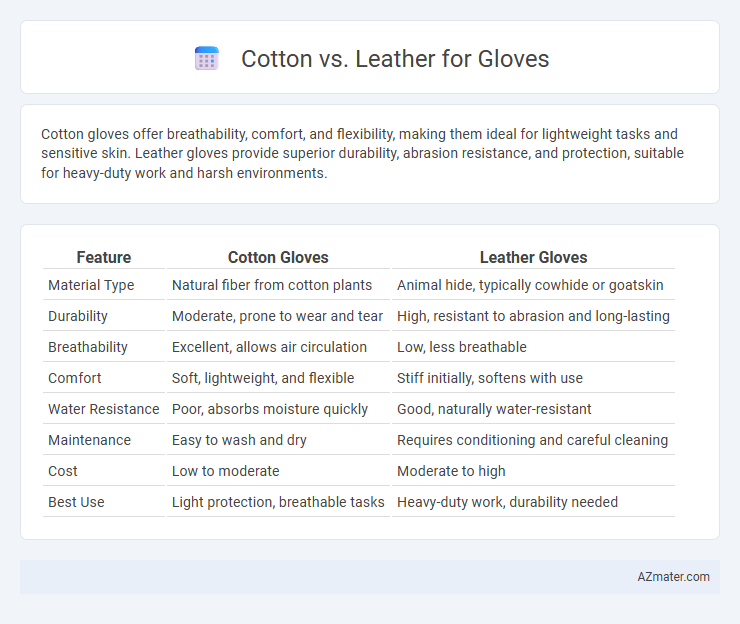 Cotton vs. Leather for Gloves

Cotton gloves offer breathability, comfort, and flexibility, making them ideal for lightweight tasks and sensitive skin. Leather gloves provide superior durability, abrasion resistance, and protection, suitable for heavy-duty work and harsh environments.

| Feature | Cotton Gloves | Leather Gloves |
|---|---|---|
| Material Type | Natural fiber from cotton plants | Animal hide, typically cowhide or goatskin |
| Durability | Moderate, prone to wear and tear | High, resistant to abrasion and long-lasting |
| Breathability | Excellent, allows air circulation | Low, less breathable |
| Comfort | Soft, lightweight, and flexible | Stiff initially, softens with use |
| Water Resistance | Poor, absorbs moisture quickly | Good, naturally water-resistant |
| Maintenance | Easy to wash and dry | Requires conditioning and careful cleaning |
| Cost | Low to moderate | Moderate to high |
| Best Use | Light protection, breathable tasks | Heavy-duty work, durability needed |

AZmater.com