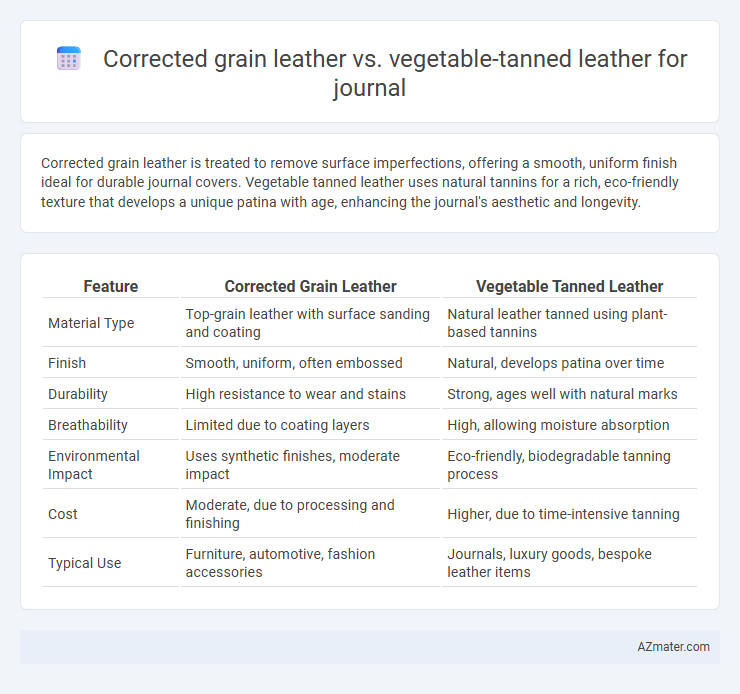 Corrected grain leather vs. vegetable-tanned leather for journal

Corrected grain leather is treated to remove surface imperfections, offering a smooth, uniform finish ideal for durable journal covers. Vegetable tanned leather uses natural tannins for a rich, eco-friendly texture that develops a unique patina with age, enhancing the journal's aesthetic and longevity.

| Feature | Corrected Grain Leather | Vegetable Tanned Leather |
|---|---|---|
| Material Type | Top-grain leather with surface sanding and coating | Natural leather tanned using plant-based tannins |
| Finish | Smooth, uniform, often embossed | Natural, develops patina over time |
| Durability | High resistance to wear and stains | Strong, ages well with natural marks |
| Breathability | Limited due to coating layers | High, allowing moisture absorption |
| Environmental Impact | Uses synthetic finishes, moderate impact | Eco-friendly, biodegradable tanning process |
| Cost | Moderate, due to processing and finishing | Higher, due to time-intensive tanning |
| Typical Use | Furniture, automotive, fashion accessories | Journals, luxury goods, bespoke leather items |

AZmater.com