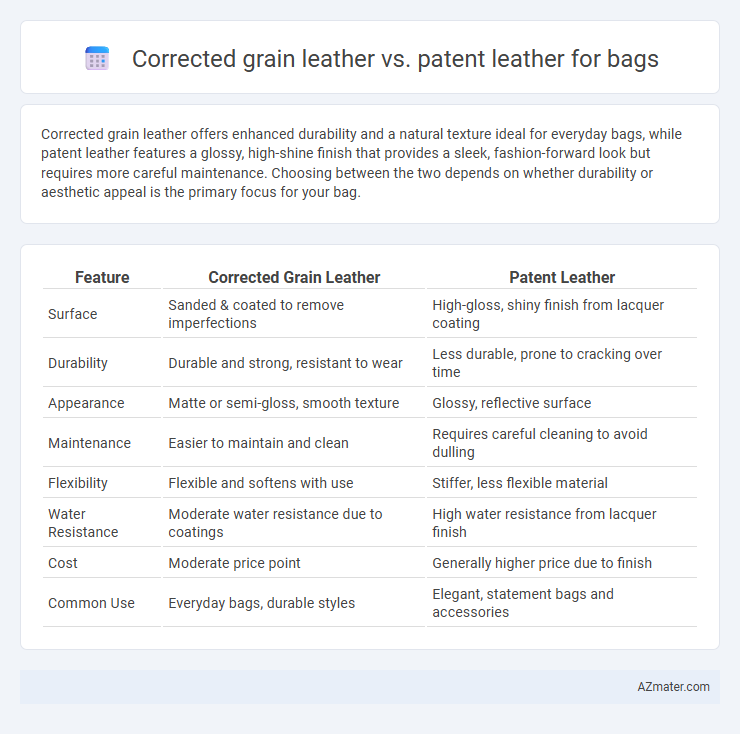 Corrected grain leather vs. patent leather for bags

Corrected grain leather offers enhanced durability and a natural texture ideal for everyday bags, while patent leather features a glossy, high-shine finish that provides a sleek, fashion-forward look but requires more careful maintenance. Choosing between the two depends on whether durability or aesthetic appeal is the primary focus for your bag.

| Feature | Corrected Grain Leather | Patent Leather |
|---|---|---|
| Surface | Sanded & coated to remove imperfections | High-gloss, shiny finish from lacquer coating |
| Durability | Durable and strong, resistant to wear | Less durable, prone to cracking over time |
| Appearance | Matte or semi-gloss, smooth texture | Glossy, reflective surface |
| Maintenance | Easier to maintain and clean | Requires careful cleaning to avoid dulling |
| Flexibility | Flexible and softens with use | Stiffer, less flexible material |
| Water Resistance | Moderate water resistance due to coatings | High water resistance from lacquer finish |
| Cost | Moderate price point | Generally higher price due to finish |
| Common Use | Everyday bags, durable styles | Elegant, statement bags and accessories |

AZmater.com