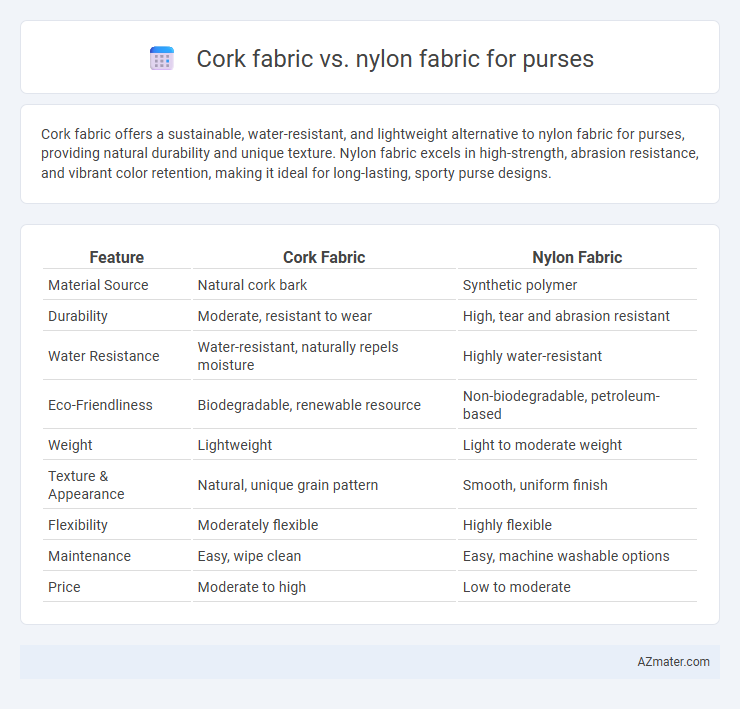 Cork fabric vs. nylon fabric for purses

Cork fabric offers a sustainable, water-resistant, and lightweight alternative to nylon fabric for purses, providing natural durability and unique texture. Nylon fabric excels in high-strength, abrasion resistance, and vibrant color retention, making it ideal for long-lasting, sporty purse designs.

| Feature | Cork Fabric | Nylon Fabric |
|---|---|---|
| Material Source | Natural cork bark | Synthetic polymer |
| Durability | Moderate, resistant to wear | High, tear and abrasion resistant |
| Water Resistance | Water-resistant, naturally repels moisture | Highly water-resistant |
| Eco-Friendliness | Biodegradable, renewable resource | Non-biodegradable, petroleum-based |
| Weight | Lightweight | Light to moderate weight |
| Texture & Appearance | Natural, unique grain pattern | Smooth, uniform finish |
| Flexibility | Moderately flexible | Highly flexible |
| Maintenance | Easy, wipe clean | Easy, machine washable options |
| Price | Moderate to high | Low to moderate |

AZmater.com