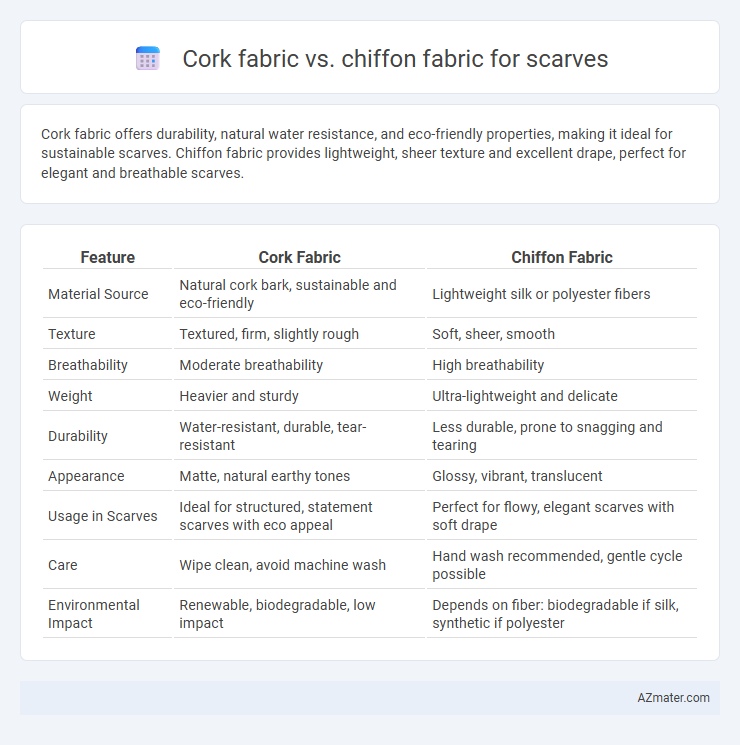 Cork fabric vs. chiffon fabric for scarves

Cork fabric offers durability, natural water resistance, and eco-friendly properties, making it ideal for sustainable scarves. Chiffon fabric provides lightweight, sheer texture and excellent drape, perfect for elegant and breathable scarves.

| Feature | Cork Fabric | Chiffon Fabric |
|---|---|---|
| Material Source | Natural cork bark, sustainable and eco-friendly | Lightweight silk or polyester fibers |
| Texture | Textured, firm, slightly rough | Soft, sheer, smooth |
| Breathability | Moderate breathability | High breathability |
| Weight | Heavier and sturdy | Ultra-lightweight and delicate |
| Durability | Water-resistant, durable, tear-resistant | Less durable, prone to snagging and tearing |
| Appearance | Matte, natural earthy tones | Glossy, vibrant, translucent |
| Usage in Scarves | Ideal for structured, statement scarves with eco appeal | Perfect for flowy, elegant scarves with soft drape |
| Care | Wipe clean, avoid machine wash | Hand wash recommended, gentle cycle possible |
| Environmental Impact | Renewable, biodegradable, low impact | Depends on fiber: biodegradable if silk, synthetic if polyester |

AZmater.com