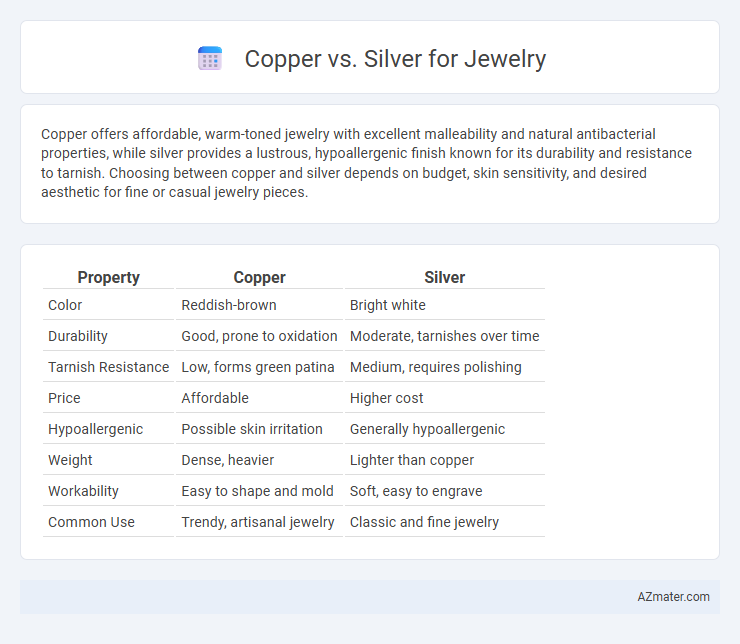 Copper vs. Silver for Jewelry

Copper offers affordable, warm-toned jewelry with excellent malleability and natural antibacterial properties, while silver provides a lustrous, hypoallergenic finish known for its durability and resistance to tarnish. Choosing between copper and silver depends on budget, skin sensitivity, and desired aesthetic for fine or casual jewelry pieces.

| Property | Copper | Silver |
|---|---|---|
| Color | Reddish-brown | Bright white |
| Durability | Good, prone to oxidation | Moderate, tarnishes over time |
| Tarnish Resistance | Low, forms green patina | Medium, requires polishing |
| Price | Affordable | Higher cost |
| Hypoallergenic | Possible skin irritation | Generally hypoallergenic |
| Weight | Dense, heavier | Lighter than copper |
| Workability | Easy to shape and mold | Soft, easy to engrave |
| Common Use | Trendy, artisanal jewelry | Classic and fine jewelry |

AZmater.com