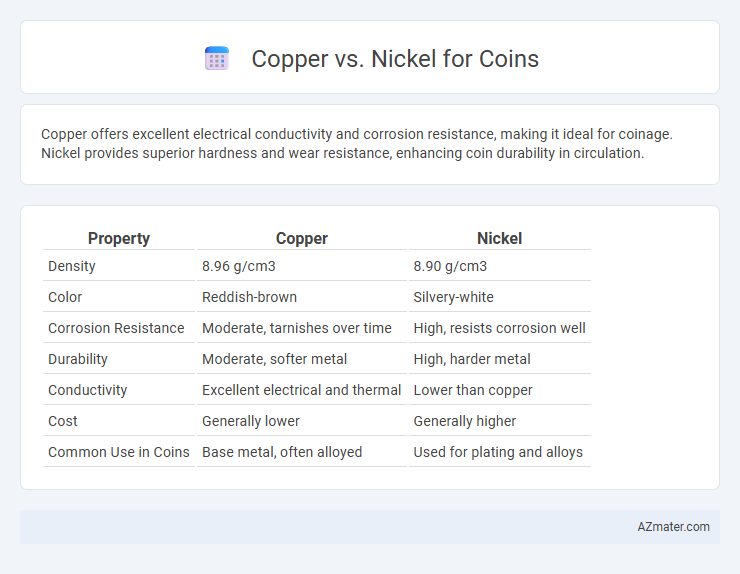 Copper vs. Nickel for Coins

Copper offers excellent electrical conductivity and corrosion resistance, making it ideal for coinage. Nickel provides superior hardness and wear resistance, enhancing coin durability in circulation.

| Property | Copper | Nickel |
|---|---|---|
| Density | 8.96 g/cm3 | 8.90 g/cm3 |
| Color | Reddish-brown | Silvery-white |
| Corrosion Resistance | Moderate, tarnishes over time | High, resists corrosion well |
| Durability | Moderate, softer metal | High, harder metal |
| Conductivity | Excellent electrical and thermal | Lower than copper |
| Cost | Generally lower | Generally higher |
| Common Use in Coins | Base metal, often alloyed | Used for plating and alloys |

AZmater.com