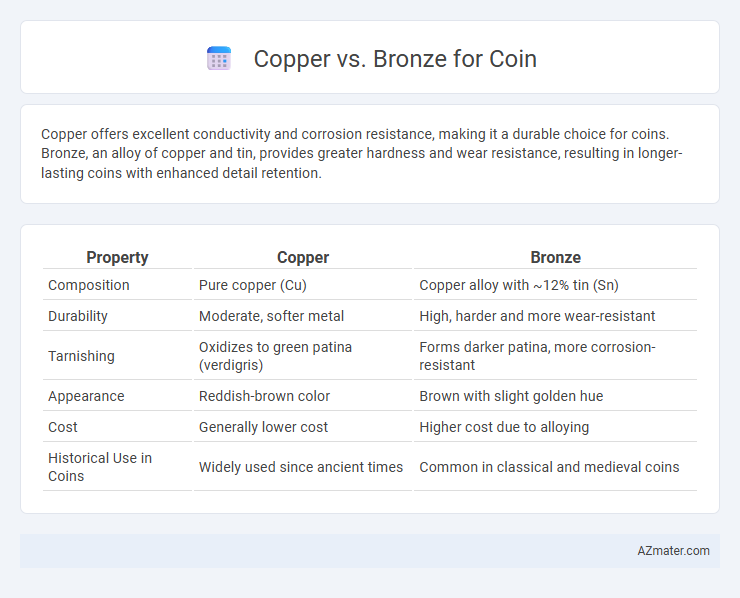 Copper vs. Bronze for Coin

Copper offers excellent conductivity and corrosion resistance, making it a durable choice for coins. Bronze, an alloy of copper and tin, provides greater hardness and wear resistance, resulting in longer-lasting coins with enhanced detail retention.

| Property | Copper | Bronze |
|---|---|---|
| Composition | Pure copper (Cu) | Copper alloy with ~12% tin (Sn) |
| Durability | Moderate, softer metal | High, harder and more wear-resistant |
| Tarnishing | Oxidizes to green patina (verdigris) | Forms darker patina, more corrosion-resistant |
| Appearance | Reddish-brown color | Brown with slight golden hue |
| Cost | Generally lower cost | Higher cost due to alloying |
| Historical Use in Coins | Widely used since ancient times | Common in classical and medieval coins |

AZmater.com