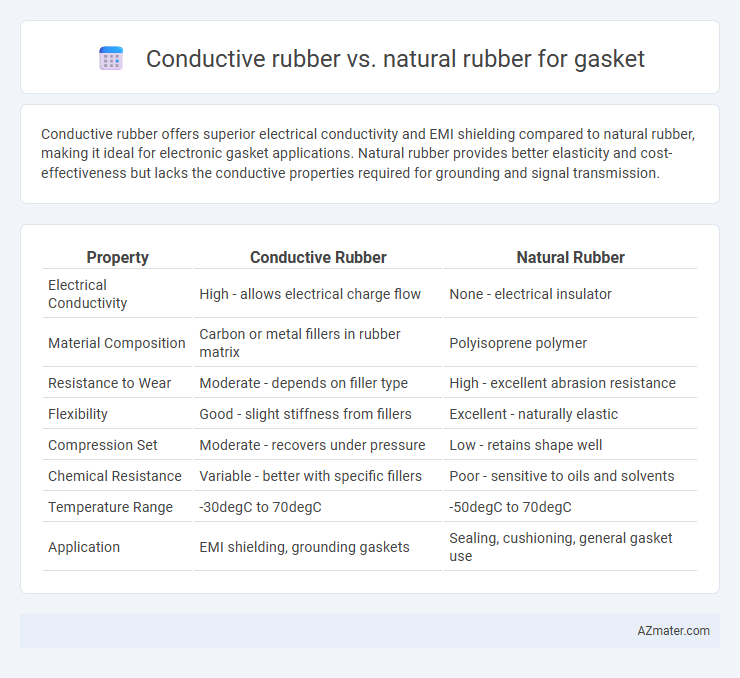 Conductive rubber vs. natural rubber for gasket

Conductive rubber offers superior electrical conductivity and EMI shielding compared to natural rubber, making it ideal for electronic gasket applications. Natural rubber provides better elasticity and cost-effectiveness but lacks the conductive properties required for grounding and signal transmission.

| Property | Conductive Rubber | Natural Rubber |
|---|---|---|
| Electrical Conductivity | High - allows electrical charge flow | None - electrical insulator |
| Material Composition | Carbon or metal fillers in rubber matrix | Polyisoprene polymer |
| Resistance to Wear | Moderate - depends on filler type | High - excellent abrasion resistance |
| Flexibility | Good - slight stiffness from fillers | Excellent - naturally elastic |
| Compression Set | Moderate - recovers under pressure | Low - retains shape well |
| Chemical Resistance | Variable - better with specific fillers | Poor - sensitive to oils and solvents |
| Temperature Range | -30degC to 70degC | -50degC to 70degC |
| Application | EMI shielding, grounding gaskets | Sealing, cushioning, general gasket use |

AZmater.com