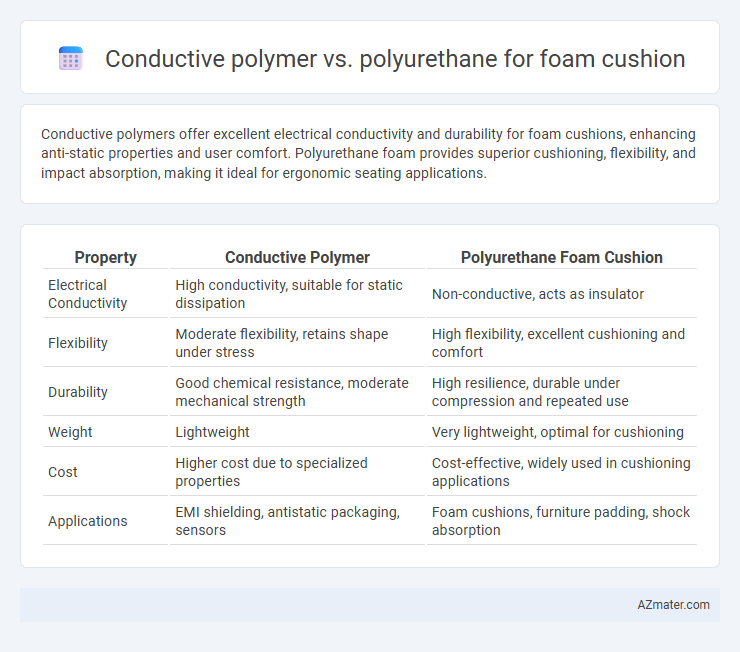 Conductive polymer vs. polyurethane for foam cushion

Conductive polymers offer excellent electrical conductivity and durability for foam cushions, enhancing anti-static properties and user comfort. Polyurethane foam provides superior cushioning, flexibility, and impact absorption, making it ideal for ergonomic seating applications.

| Property | Conductive Polymer | Polyurethane Foam Cushion |
|---|---|---|
| Electrical Conductivity | High conductivity, suitable for static dissipation | Non-conductive, acts as insulator |
| Flexibility | Moderate flexibility, retains shape under stress | High flexibility, excellent cushioning and comfort |
| Durability | Good chemical resistance, moderate mechanical strength | High resilience, durable under compression and repeated use |
| Weight | Lightweight | Very lightweight, optimal for cushioning |
| Cost | Higher cost due to specialized properties | Cost-effective, widely used in cushioning applications |
| Applications | EMI shielding, antistatic packaging, sensors | Foam cushions, furniture padding, shock absorption |

AZmater.com