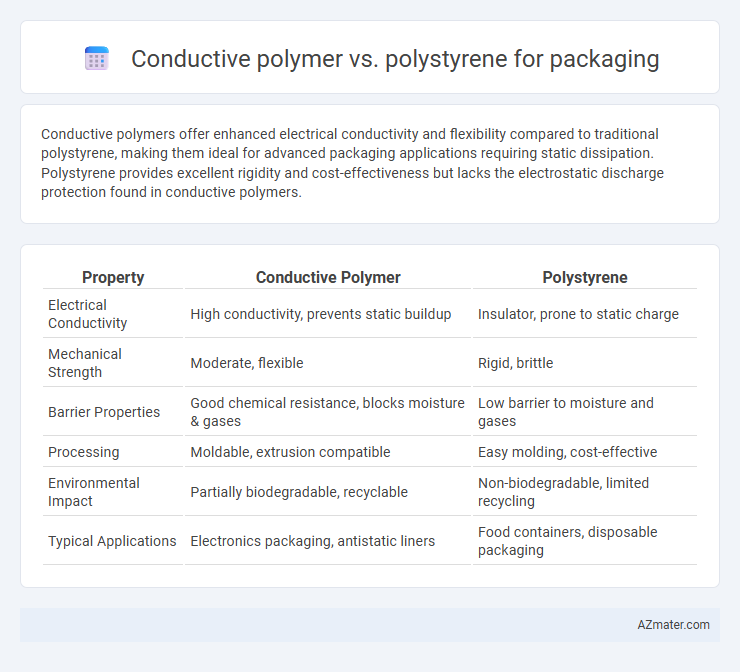 Conductive polymer vs. polystyrene for packaging

Conductive polymers offer enhanced electrical conductivity and flexibility compared to traditional polystyrene, making them ideal for advanced packaging applications requiring static dissipation. Polystyrene provides excellent rigidity and cost-effectiveness but lacks the electrostatic discharge protection found in conductive polymers.

| Property | Conductive Polymer | Polystyrene |
|---|---|---|
| Electrical Conductivity | High conductivity, prevents static buildup | Insulator, prone to static charge |
| Mechanical Strength | Moderate, flexible | Rigid, brittle |
| Barrier Properties | Good chemical resistance, blocks moisture & gases | Low barrier to moisture and gases |
| Processing | Moldable, extrusion compatible | Easy molding, cost-effective |
| Environmental Impact | Partially biodegradable, recyclable | Non-biodegradable, limited recycling |
| Typical Applications | Electronics packaging, antistatic liners | Food containers, disposable packaging |

AZmater.com