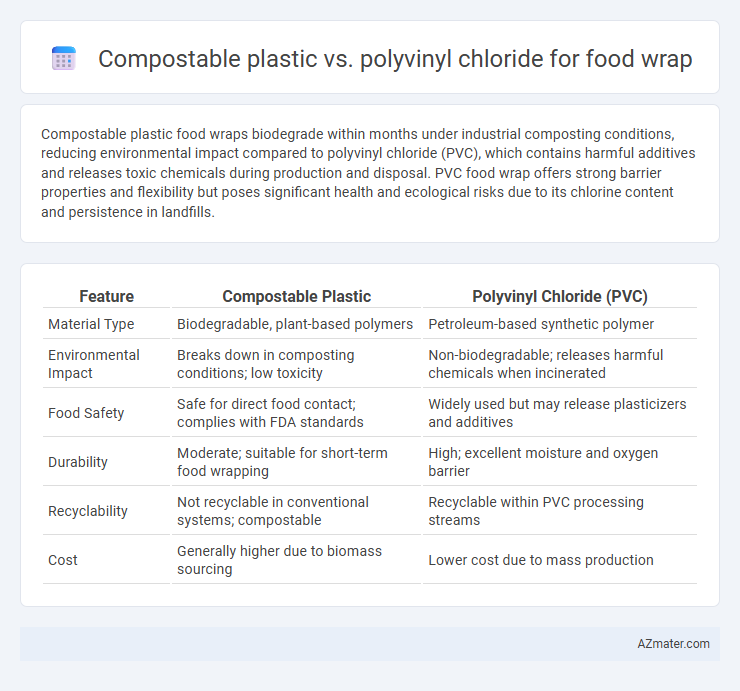 Compostable plastic vs. polyvinyl chloride for food wrap

Compostable plastic food wraps biodegrade within months under industrial composting conditions, reducing environmental impact compared to polyvinyl chloride (PVC), which contains harmful additives and releases toxic chemicals during production and disposal. PVC food wrap offers strong barrier properties and flexibility but poses significant health and ecological risks due to its chlorine content and persistence in landfills.

| Feature | Compostable Plastic | Polyvinyl Chloride (PVC) |
|---|---|---|
| Material Type | Biodegradable, plant-based polymers | Petroleum-based synthetic polymer |
| Environmental Impact | Breaks down in composting conditions; low toxicity | Non-biodegradable; releases harmful chemicals when incinerated |
| Food Safety | Safe for direct food contact; complies with FDA standards | Widely used but may release plasticizers and additives |
| Durability | Moderate; suitable for short-term food wrapping | High; excellent moisture and oxygen barrier |
| Recyclability | Not recyclable in conventional systems; compostable | Recyclable within PVC processing streams |
| Cost | Generally higher due to biomass sourcing | Lower cost due to mass production |

AZmater.com