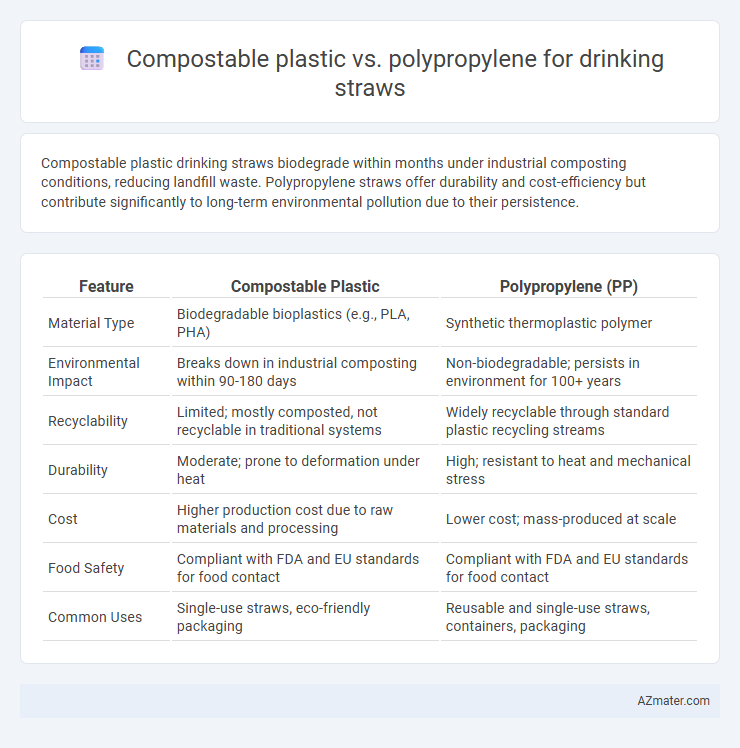 Compostable plastic vs. polypropylene for drinking straws

Compostable plastic drinking straws biodegrade within months under industrial composting conditions, reducing landfill waste. Polypropylene straws offer durability and cost-efficiency but contribute significantly to long-term environmental pollution due to their persistence.

| Feature | Compostable Plastic | Polypropylene (PP) |
|---|---|---|
| Material Type | Biodegradable bioplastics (e.g., PLA, PHA) | Synthetic thermoplastic polymer |
| Environmental Impact | Breaks down in industrial composting within 90-180 days | Non-biodegradable; persists in environment for 100+ years |
| Recyclability | Limited; mostly composted, not recyclable in traditional systems | Widely recyclable through standard plastic recycling streams |
| Durability | Moderate; prone to deformation under heat | High; resistant to heat and mechanical stress |
| Cost | Higher production cost due to raw materials and processing | Lower cost; mass-produced at scale |
| Food Safety | Compliant with FDA and EU standards for food contact | Compliant with FDA and EU standards for food contact |
| Common Uses | Single-use straws, eco-friendly packaging | Reusable and single-use straws, containers, packaging |

AZmater.com