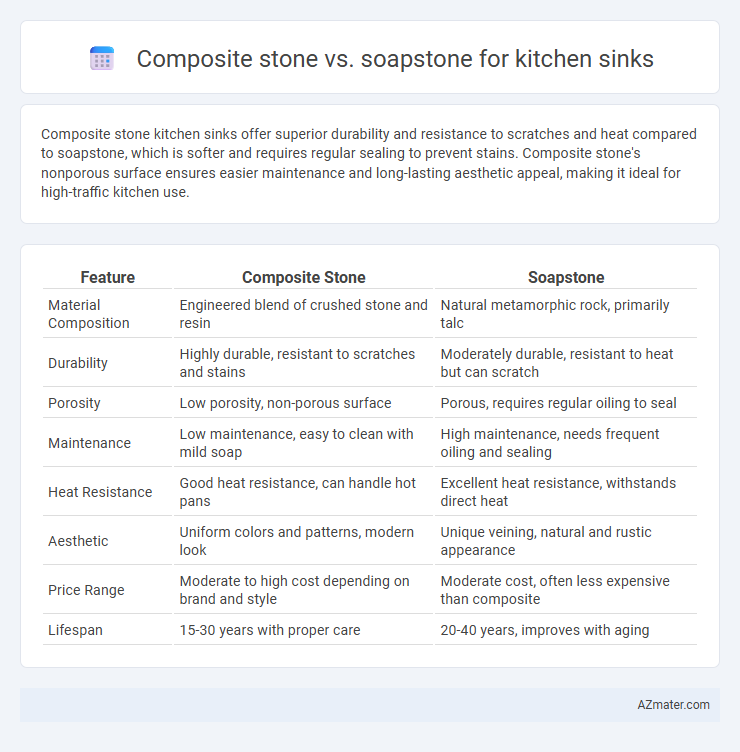 Composite stone vs. soapstone for kitchen sinks

Composite stone kitchen sinks offer superior durability and resistance to scratches and heat compared to soapstone, which is softer and requires regular sealing to prevent stains. Composite stone's nonporous surface ensures easier maintenance and long-lasting aesthetic appeal, making it ideal for high-traffic kitchen use.

| Feature | Composite Stone | Soapstone |
|---|---|---|
| Material Composition | Engineered blend of crushed stone and resin | Natural metamorphic rock, primarily talc |
| Durability | Highly durable, resistant to scratches and stains | Moderately durable, resistant to heat but can scratch |
| Porosity | Low porosity, non-porous surface | Porous, requires regular oiling to seal |
| Maintenance | Low maintenance, easy to clean with mild soap | High maintenance, needs frequent oiling and sealing |
| Heat Resistance | Good heat resistance, can handle hot pans | Excellent heat resistance, withstands direct heat |
| Aesthetic | Uniform colors and patterns, modern look | Unique veining, natural and rustic appearance |
| Price Range | Moderate to high cost depending on brand and style | Moderate cost, often less expensive than composite |
| Lifespan | 15-30 years with proper care | 20-40 years, improves with aging |

AZmater.com