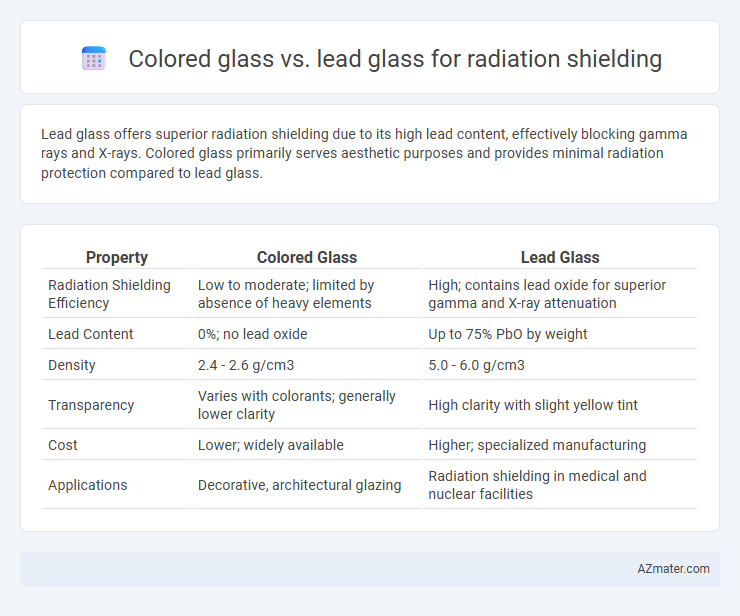 Colored glass vs. lead glass for radiation shielding

Lead glass offers superior radiation shielding due to its high lead content, effectively blocking gamma rays and X-rays. Colored glass primarily serves aesthetic purposes and provides minimal radiation protection compared to lead glass.

| Property | Colored Glass | Lead Glass |
|---|---|---|
| Radiation Shielding Efficiency | Low to moderate; limited by absence of heavy elements | High; contains lead oxide for superior gamma and X-ray attenuation |
| Lead Content | 0%; no lead oxide | Up to 75% PbO by weight |
| Density | 2.4 - 2.6 g/cm3 | 5.0 - 6.0 g/cm3 |
| Transparency | Varies with colorants; generally lower clarity | High clarity with slight yellow tint |
| Cost | Lower; widely available | Higher; specialized manufacturing |
| Applications | Decorative, architectural glazing | Radiation shielding in medical and nuclear facilities |

AZmater.com