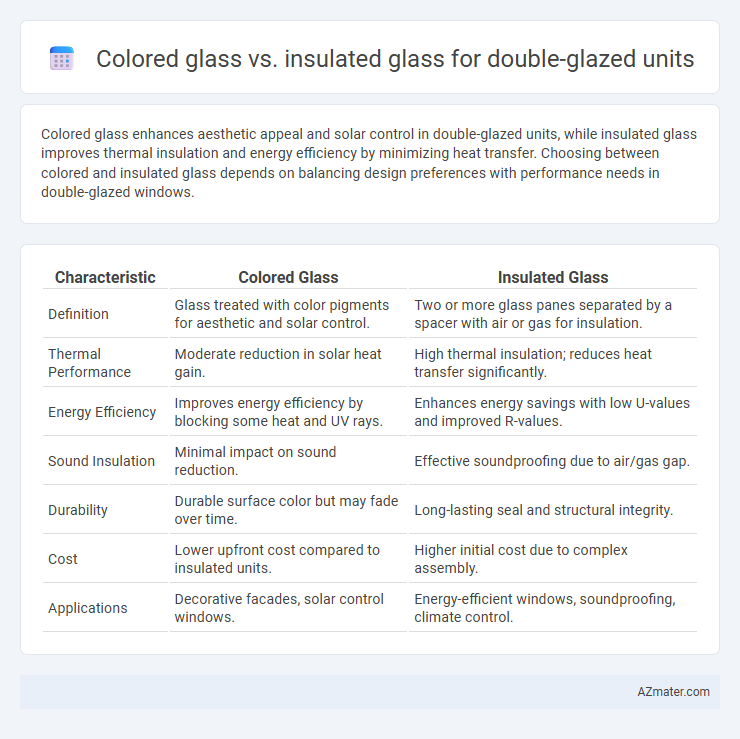 Colored glass vs. insulated glass for double-glazed units

Colored glass enhances aesthetic appeal and solar control in double-glazed units, while insulated glass improves thermal insulation and energy efficiency by minimizing heat transfer. Choosing between colored and insulated glass depends on balancing design preferences with performance needs in double-glazed windows.

| Characteristic | Colored Glass | Insulated Glass |
|---|---|---|
| Definition | Glass treated with color pigments for aesthetic and solar control. | Two or more glass panes separated by a spacer with air or gas for insulation. |
| Thermal Performance | Moderate reduction in solar heat gain. | High thermal insulation; reduces heat transfer significantly. |
| Energy Efficiency | Improves energy efficiency by blocking some heat and UV rays. | Enhances energy savings with low U-values and improved R-values. |
| Sound Insulation | Minimal impact on sound reduction. | Effective soundproofing due to air/gas gap. |
| Durability | Durable surface color but may fade over time. | Long-lasting seal and structural integrity. |
| Cost | Lower upfront cost compared to insulated units. | Higher initial cost due to complex assembly. |
| Applications | Decorative facades, solar control windows. | Energy-efficient windows, soundproofing, climate control. |

AZmater.com